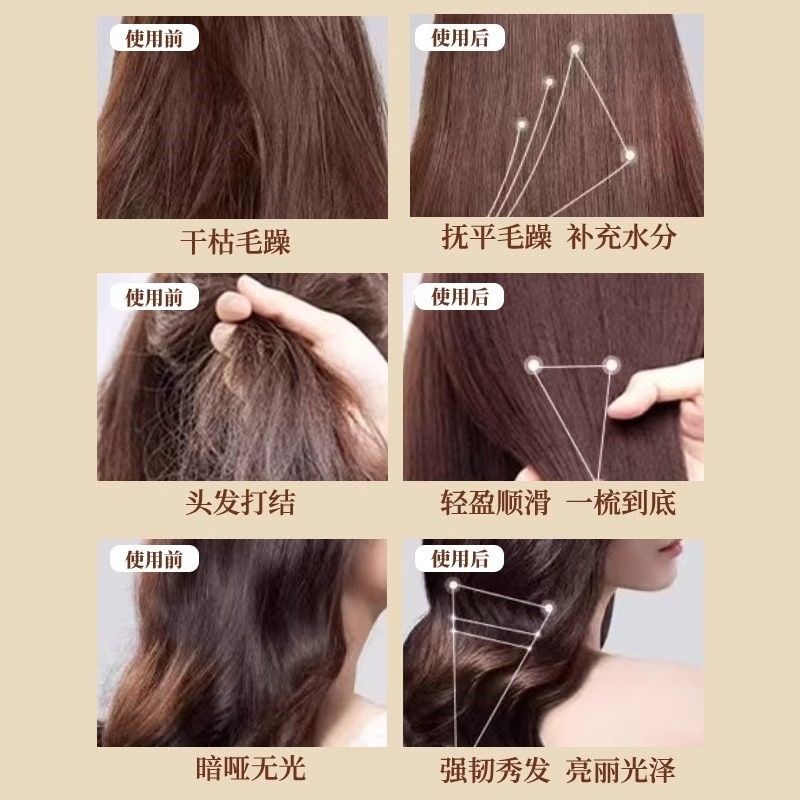 使用前

干枯毛躁

使用后

抚平毛躁 补充水分

使用前

头发打结

使用后

轻盈顺滑 一梳到底

使用前

暗哑无光

使用后

强韧秀发 亮丽光泽