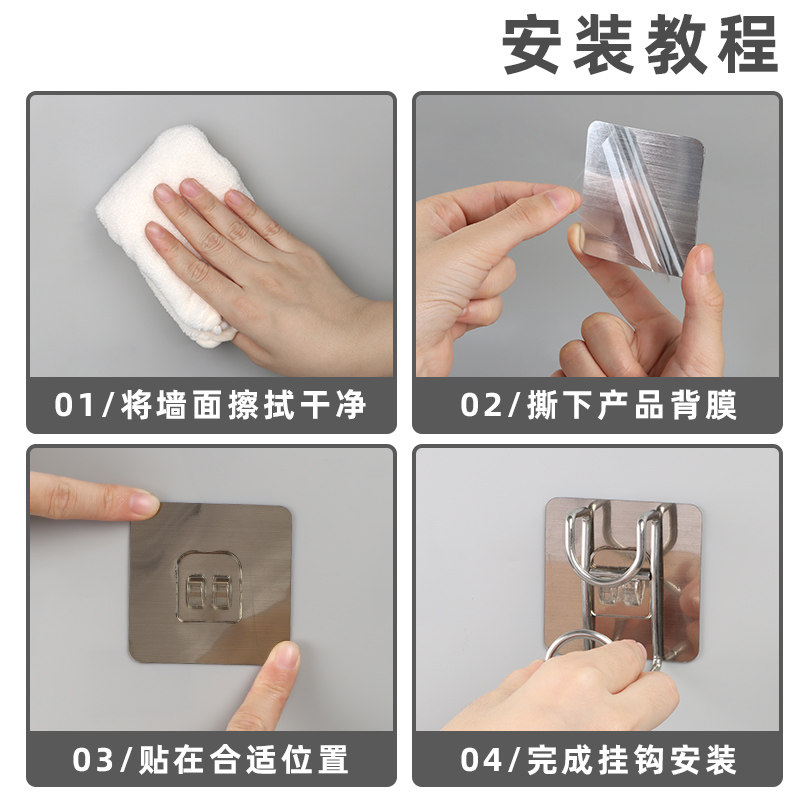 安装教程

01/将墙面擦拭干净

02/撕下产品背膜

03/贴在合适位置

04/完成挂钩安装