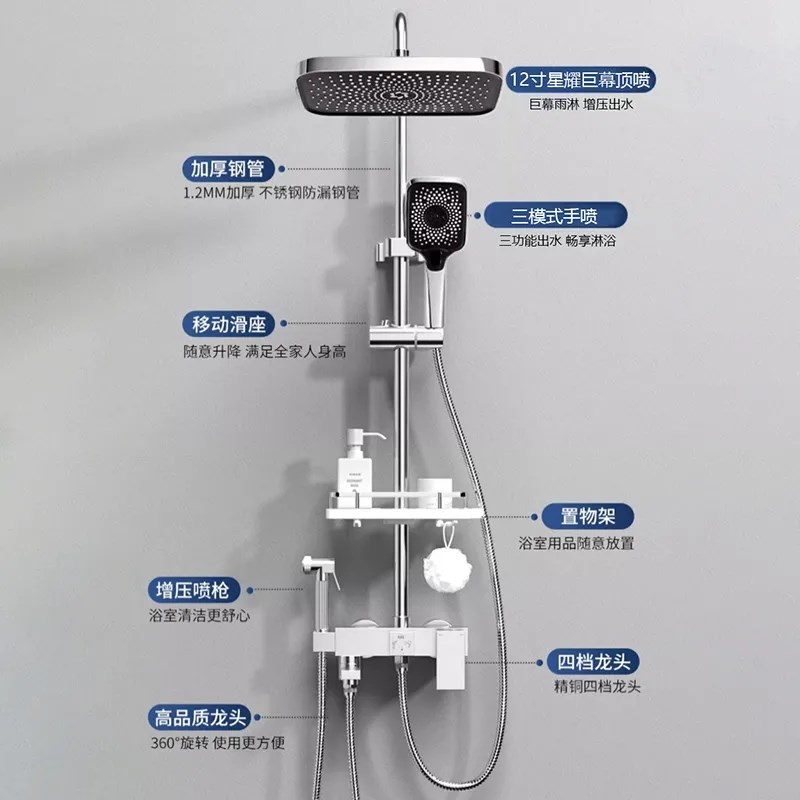 12寸星耀巨幕顶喷
巨幕雨淋 增压出水

加厚钢管
1.2MM加厚 不锈钢防漏钢管

三模式手喷
三功能出水 畅享淋浴

移动滑座
随意升降 满足全家人身高

置物架
浴室用品随意放置

增压喷枪
浴室清洁更舒心

四档龙头
精铜四档龙头

高品质龙头
360°旋转 使用更方便