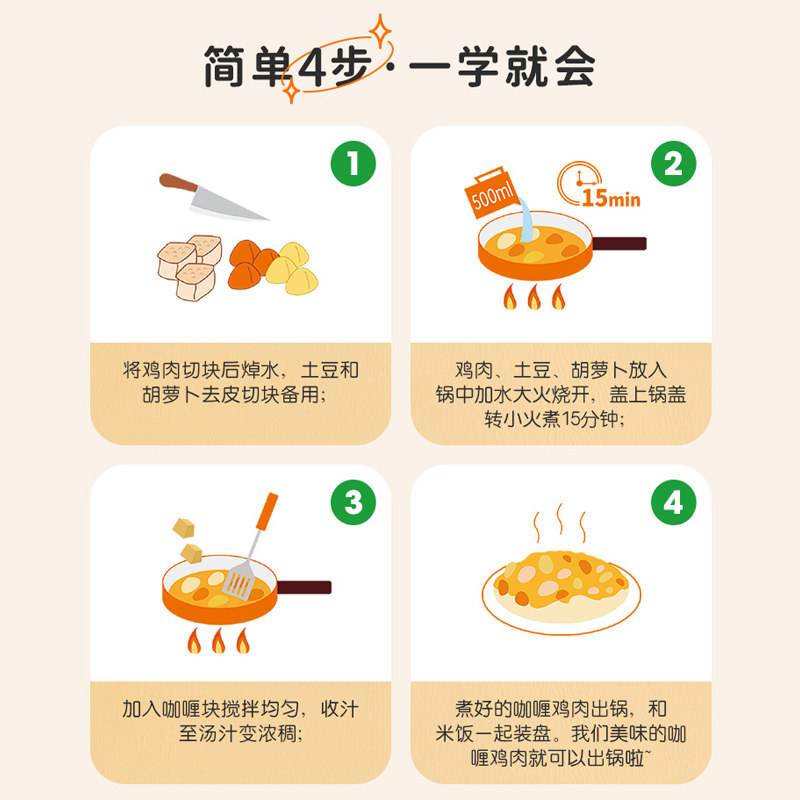 简单4步·一学就会

1

将鸡肉切块后焯水，土豆和胡萝卜去皮切块备用；

2

500ml

15min

鸡肉、土豆、胡萝卜放入锅中加水大火烧开，盖上锅盖转小火煮15分钟；

3

加入咖喱块搅拌均匀，收汁至汤汁变浓稠；

4

煮好的咖喱鸡肉出锅，和米饭一起装盘。我们美味的咖喱鸡肉就可以出锅啦~