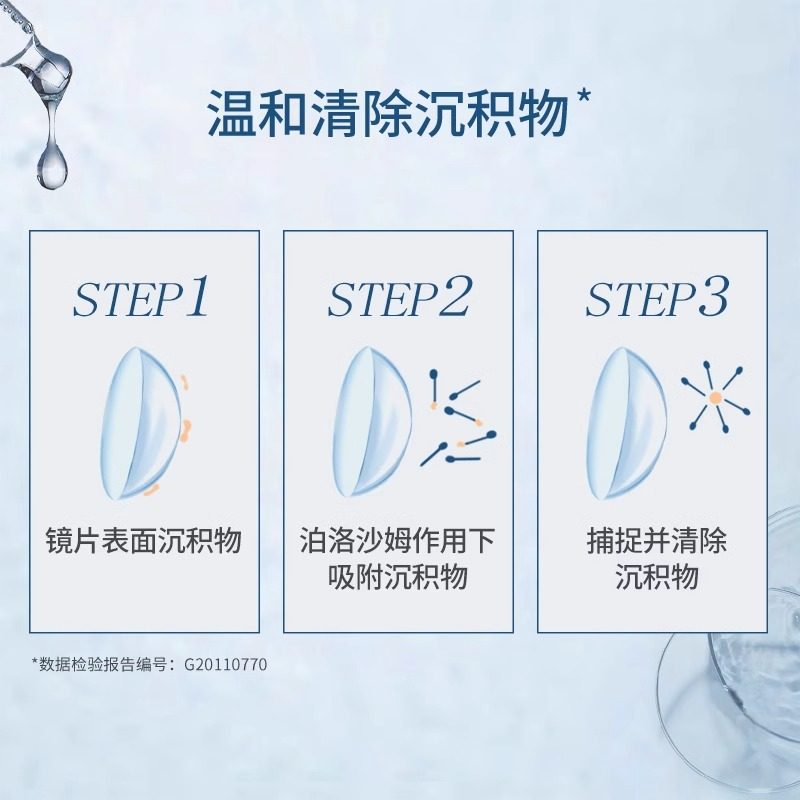 温和清除沉积物*

STEP1

镜片表面沉积物

STEP2

泊洛沙姆作用下吸附沉积物

STEP3

捕捉并清除沉积物

*数据检验报告编号：G20110770