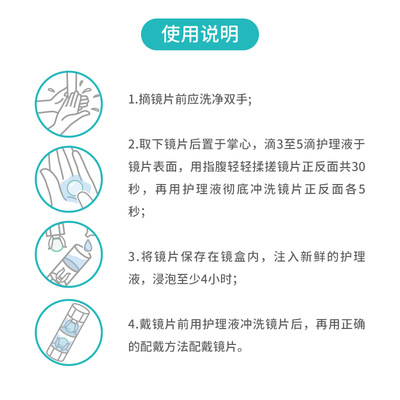 使用说明

1.摘镜片前应洗净双手;

2.取下镜片后置于掌心，滴3至5滴护理液于镜片表面，用指腹轻轻揉搓镜片正反面共30秒，再用护理液彻底冲洗镜片正反面各5秒;

3.将镜片保存在镜盒内，注入新鲜的护理液，浸泡至少4小时;

4.戴镜片前用护理液冲洗镜片后，再用正确的配戴方法配戴镜片。