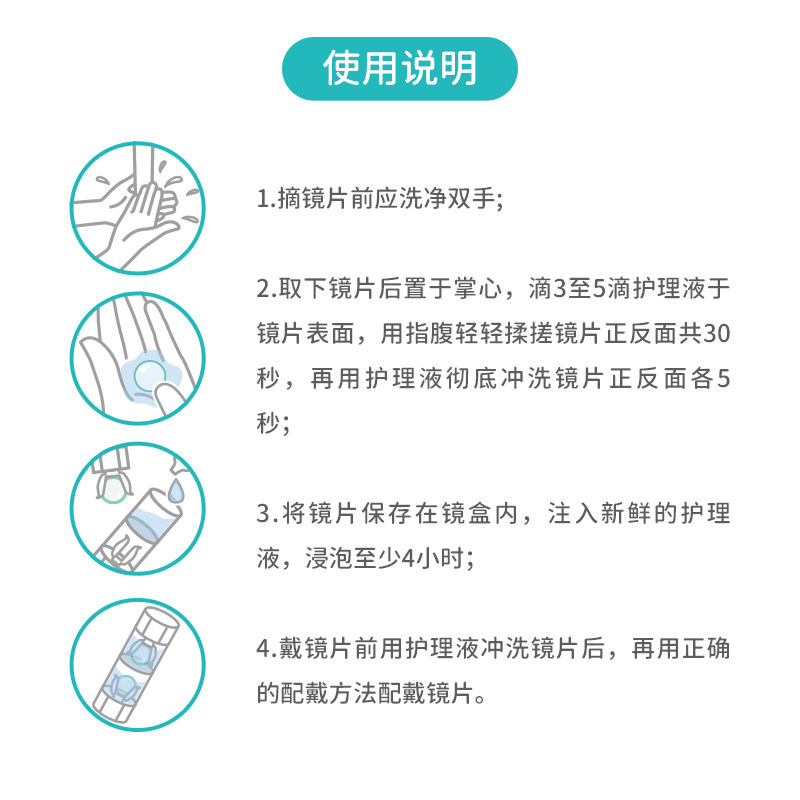 使用说明

1.摘镜片前应洗净双手;

2.取下镜片后置于掌心，滴3至5滴护理液于镜片表面，用指腹轻轻揉搓镜片正反面共30秒，再用护理液彻底冲洗镜片正反面各5秒;

3.将镜片保存在镜盒内，注入新鲜的护理液，浸泡至少4小时;

4.戴镜片前用护理液冲洗镜片后，再用正确的配戴方法配戴镜片。