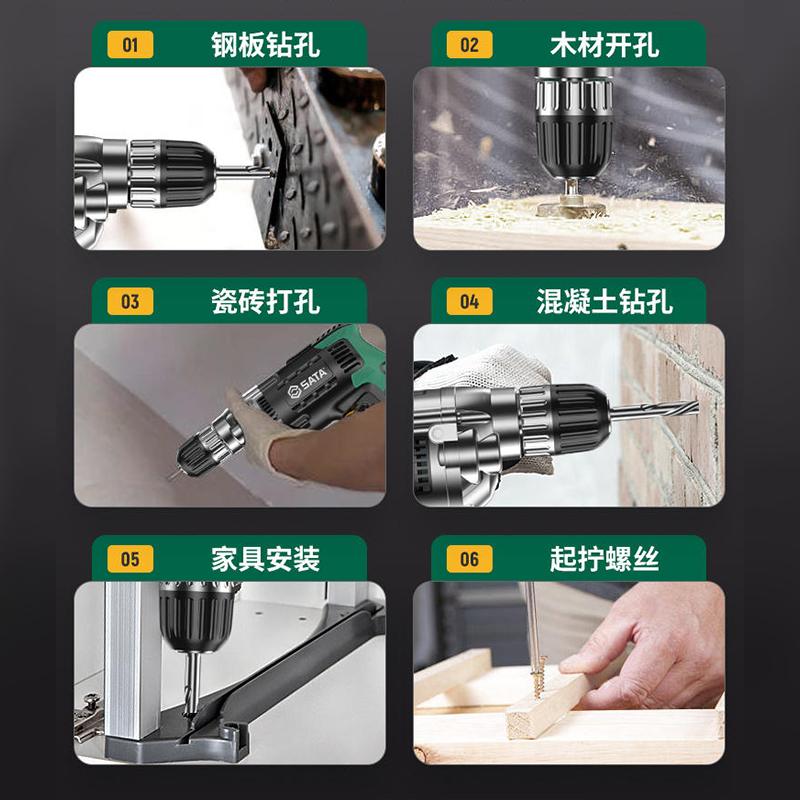 01 钢板钻孔

02 木材开孔

03 瓷砖打孔

SATA

04 混凝土钻孔

05 家具安装

06 起拧螺丝