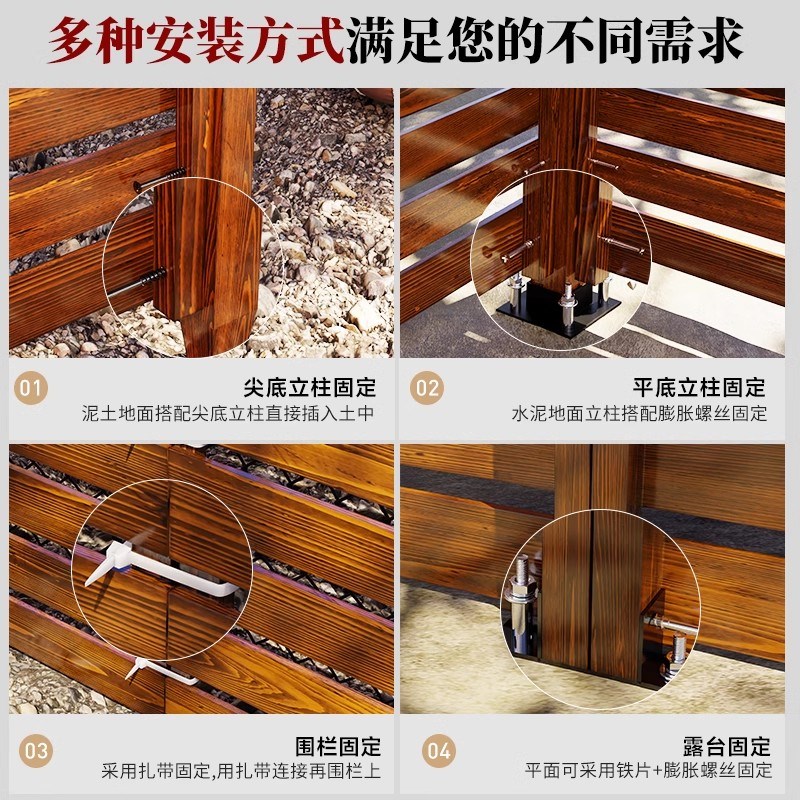 多种安装方式满足您的不同需求

01
尖底立柱固定
泥土地面搭配尖底立柱直接插入土中

02
平底立柱固定
水泥地面立柱搭配膨胀螺丝固定

03
围栏固定
采用扎带固定,用扎带连接再围栏上

04
露台固定
平面可采用铁片+膨胀螺丝固定