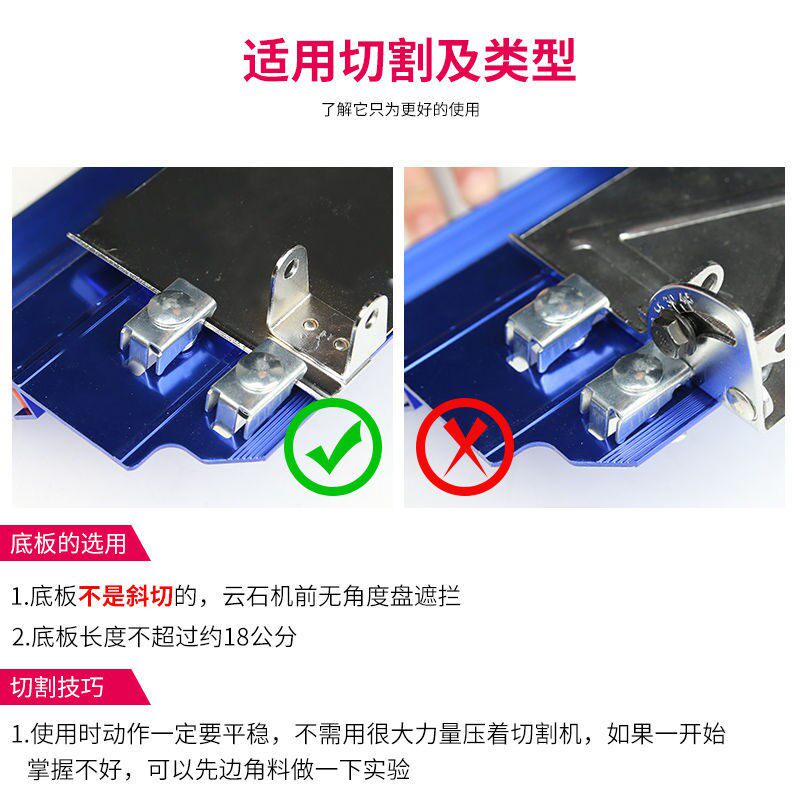 适用切割及类型

了解它只为更好的使用

底板的选用

1.底板不是斜切的，云石机前无角度盘遮拦

2.底板长度不超过约18公分

切割技巧

1.使用时动作一定要平稳，不需用很大力量压着切割机，如果一开始掌握不好，可以先边角料做一下实验