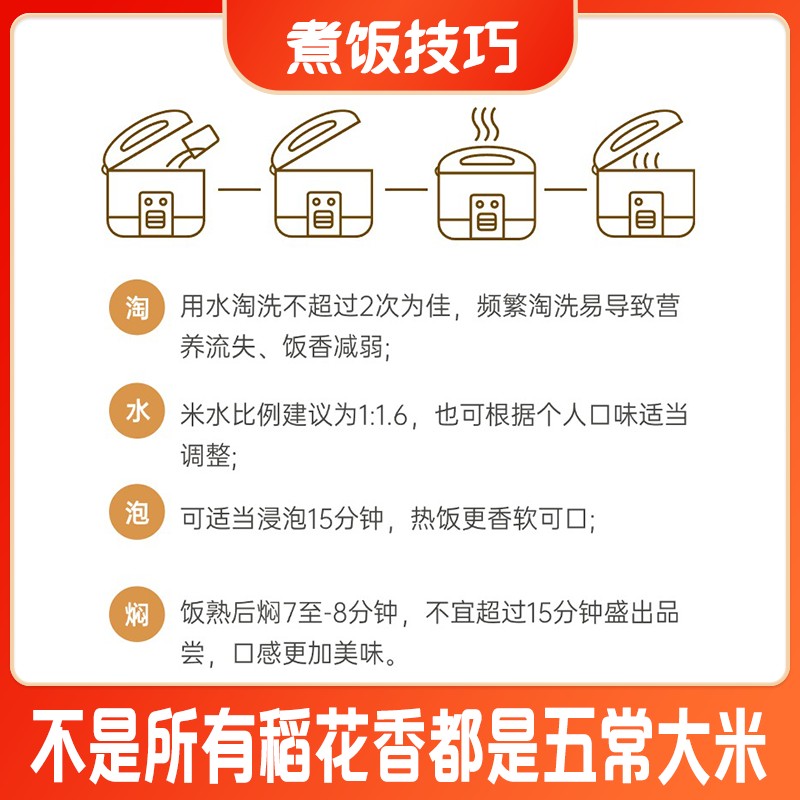 煮饭技巧

淘 用水淘洗不超过2次为佳，频繁淘洗易导致营养流失、饭香减弱；

水 米水比例建议为1:1.6，也可根据个人口味适当调整；

泡 可适当浸泡15分钟，热饭更香软可口；

焖 饭熟后焖7至-8分钟，不宜超过15分钟盛出品尝，口感更加美味。

不是所有稻花香都是五常大米