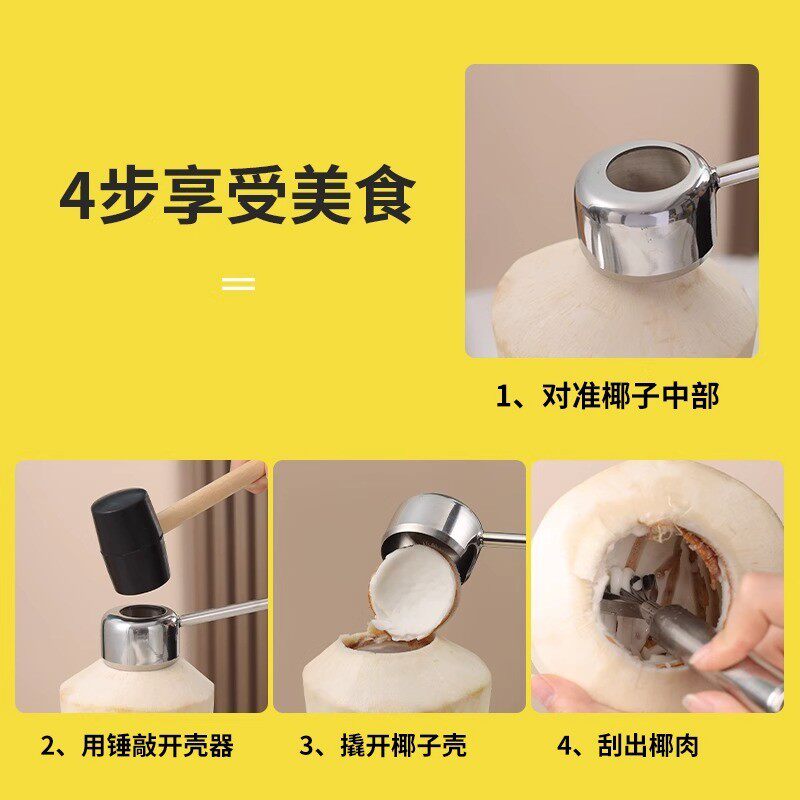 4步享受美食

1、对准椰子中部

2、用锤敲开壳器

3、撬开椰子壳

4、刮出椰肉