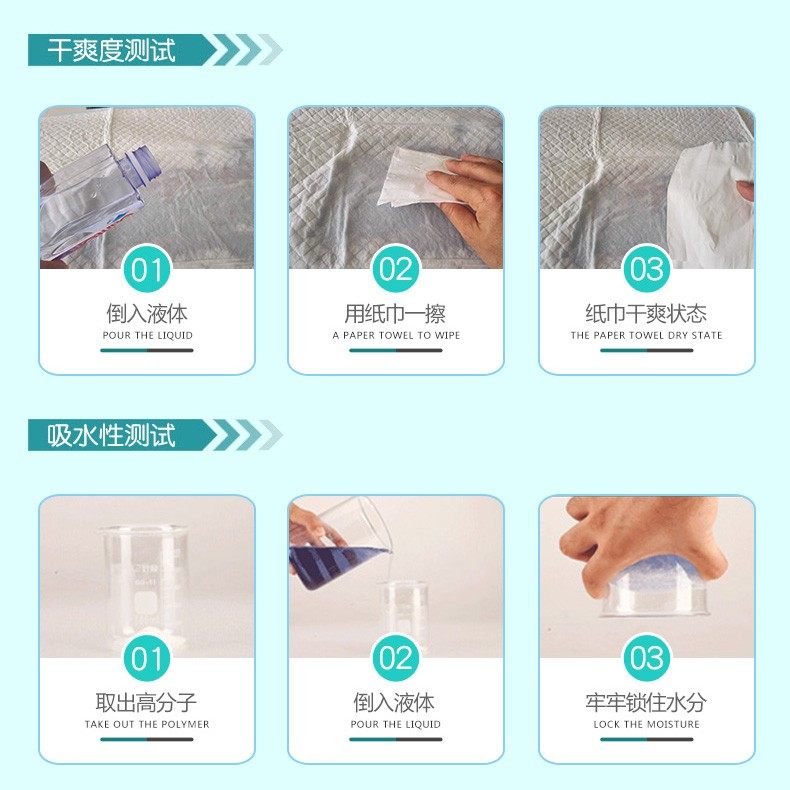 干爽度测试

01
倒入液体
POUR THE LIQUID

02
用纸巾一擦
A PAPER TOWEL TO WIPE

03
纸巾干爽状态
THE PAPER TOWEL DRY STATE

吸水性测试

01
取出高分子
TAKE OUT THE POLYMER

02
倒入液体
POUR THE LIQUID

03
牢牢锁住水分
LOCK THE MOISTURE