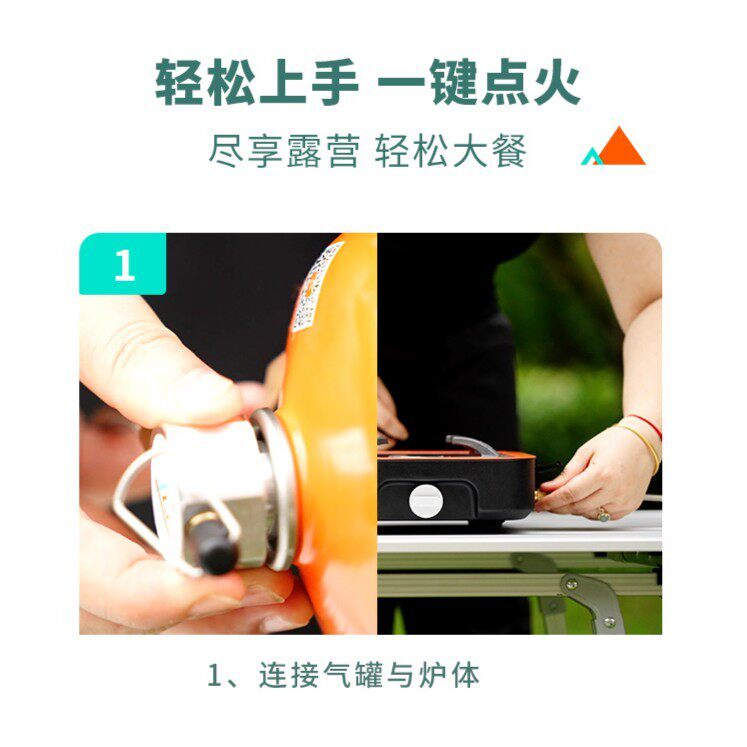 轻松上手 一键点火

尽享露营 轻松大餐

1

1、连接气罐与炉体