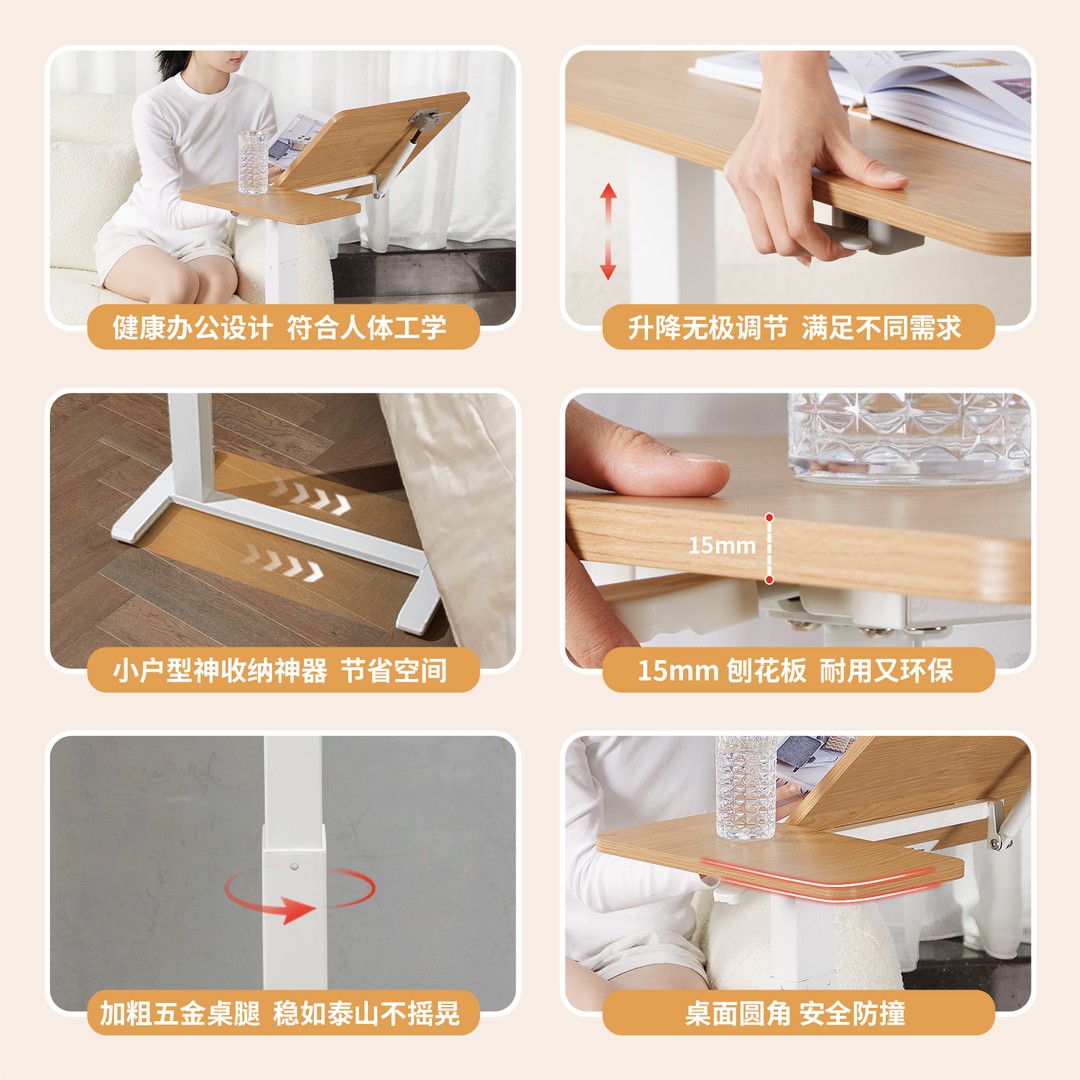 健康办公设计 符合人体工学

升降无极调节 满足不同需求

小户型神收纳神器 节省空间

15mm

15mm 刨花板 耐用又环保

加粗五金桌腿 稳如泰山不摇晃

桌面圆角 安全防撞