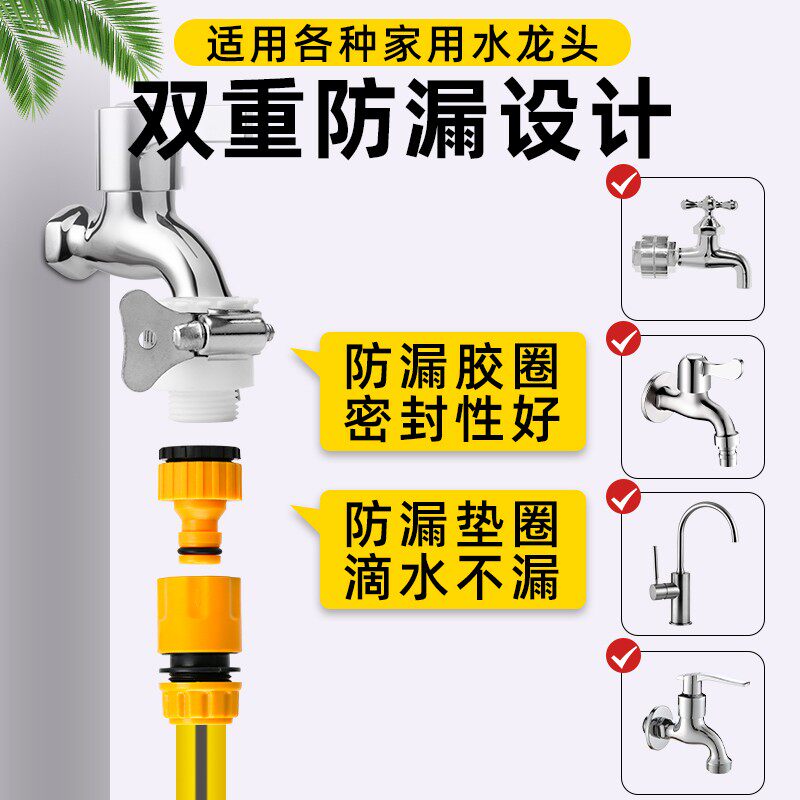 适用各种家用水龙头

双重防漏设计

防漏胶圈
密封性好

防漏垫圈
滴水不漏