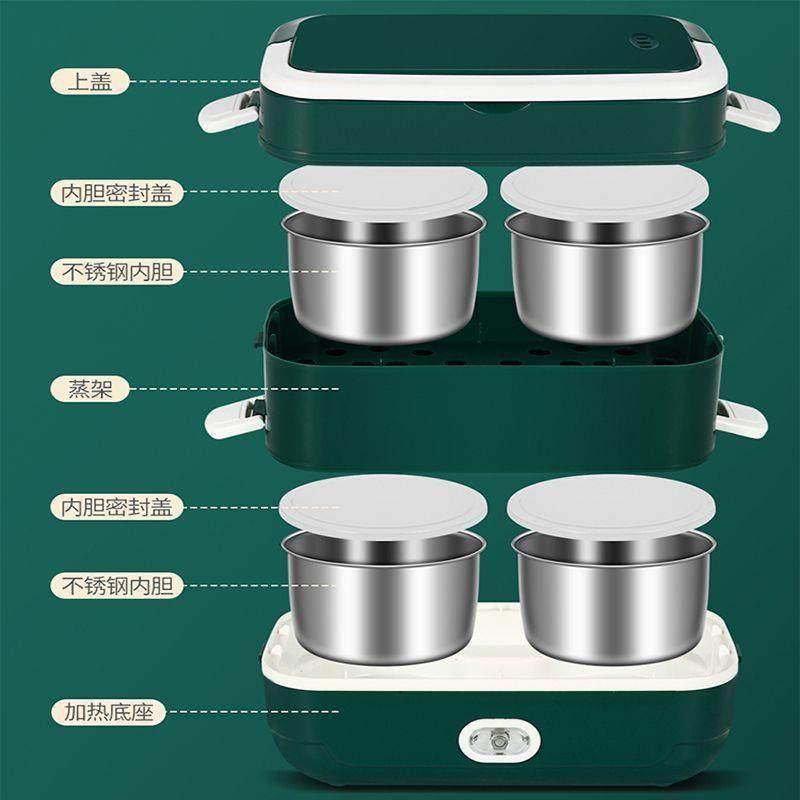 上盖

内胆密封盖

不锈钢内胆

蒸架

内胆密封盖

不锈钢内胆

加热底座