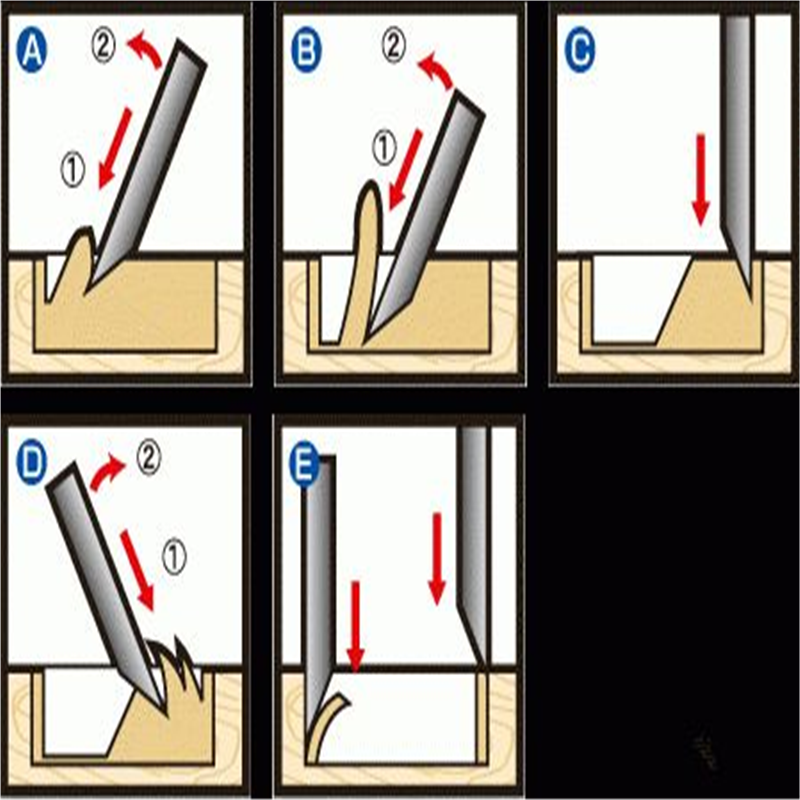 A
②
①

B
②
①

C

D
②
①

E