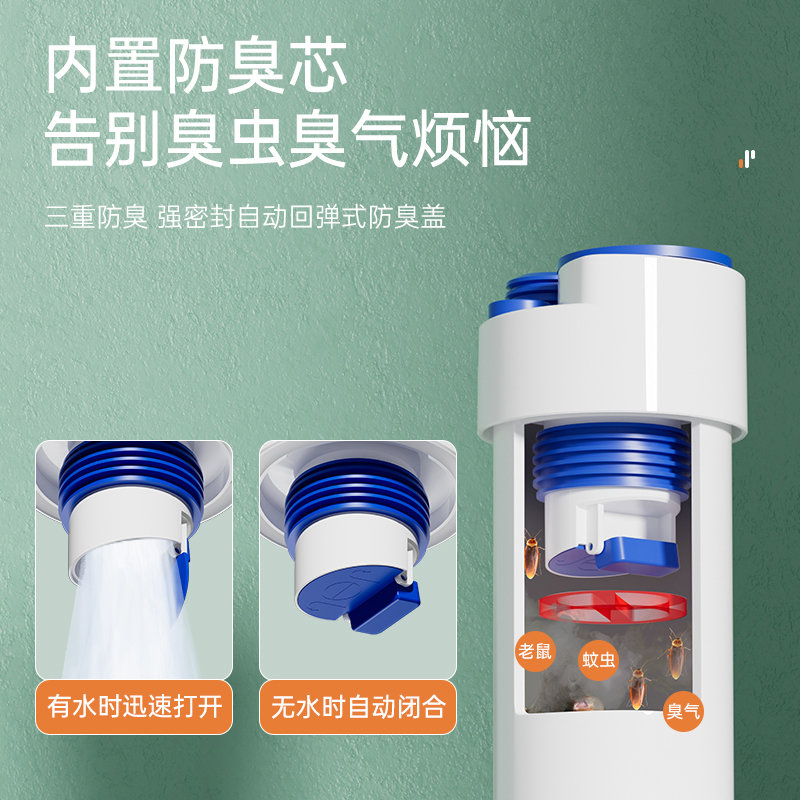 内置防臭芯
告别臭虫臭气烦恼

三重防臭 强密封自动回弹式防臭盖

有水时迅速打开

无水时自动闭合

老鼠

蚊虫

臭气