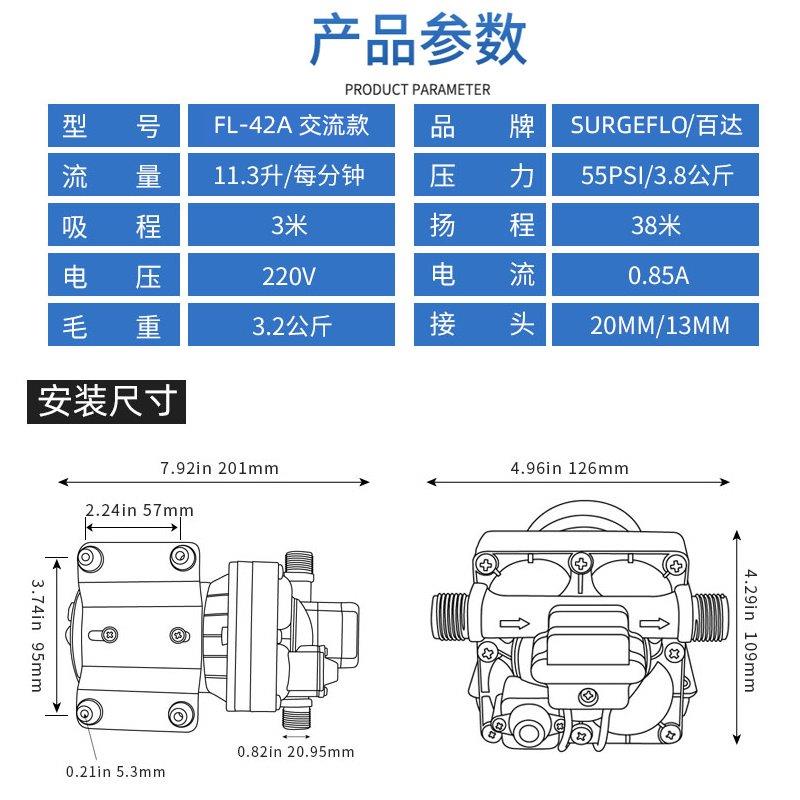 产品参数

PRODUCT PARAMETER

| 型　号 | FL-42A 交流款 | 品　牌 | SURGEFLO/百达 |
|---|---|---|---|
| 流　量 | 11.3升/每分钟 | 压　力 | 55PSI/3.8公斤 |
| 吸　程 | 3米 | 扬　程 | 38米 |
| 电　压 | 220V | 电　流 | 0.85A |
| 毛　重 | 3.2公斤 | 接　头 | 20MM/13MM |

安装尺寸

7.92in 201mm

2.24in 57mm

3.74in 95mm

0.82in 20.95mm

0.21in 5.3mm

4.96in 126mm

4.29in 109mm