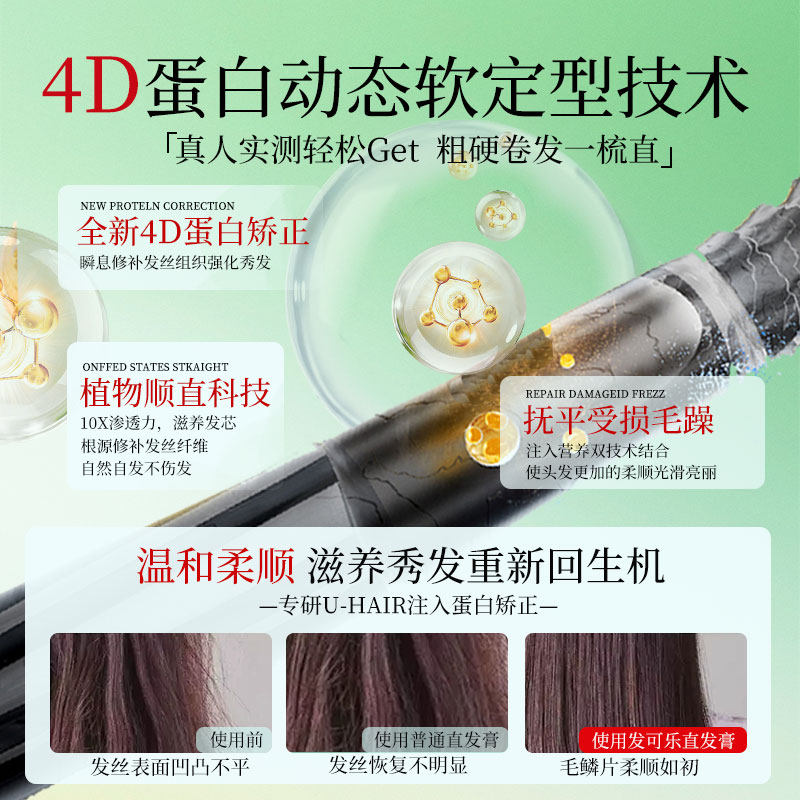 4D蛋白动态软定型技术

「真人实测轻松Get 粗硬卷发一梳直」

NEW PROTELN CORRECTION
全新4D蛋白矫正
瞬息修补发丝组织强化秀发

ONFFED STATES STKAIGHT
植物顺直科技
10X渗透力，滋养发芯
根源修补发丝纤维
自然自发不伤发

REPAIR DAMAGEID FREZZ
抚平受损毛躁
注入营养双技术结合
使头发更加的柔顺光滑亮丽

温和柔顺 滋养秀发重新回生机
—专研U-HAIR注入蛋白矫正—

使用前
发丝表面凹凸不平

使用普通直发膏
发丝恢复不明显

使用发可乐直发膏
毛鳞片柔顺如初