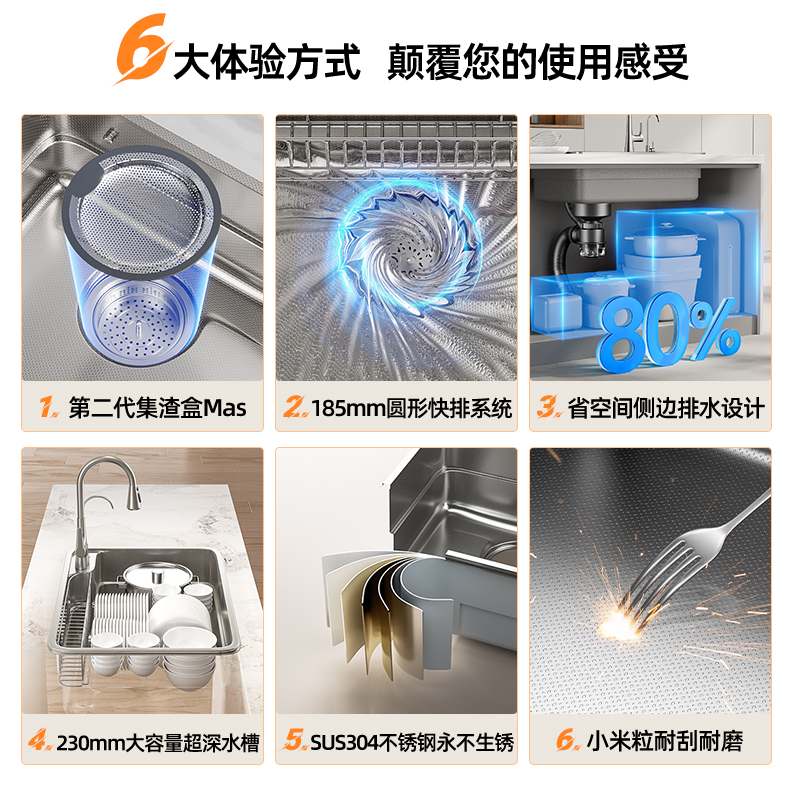 6大体验方式 颠覆您的使用感受

80%

1. 第二代集渣盒Mas

2. 185mm圆形快排系统

3. 省空间侧边排水设计

4. 230mm大容量超深水槽

5. SUS304不锈钢永不生锈

6. 小米粒耐刮耐磨