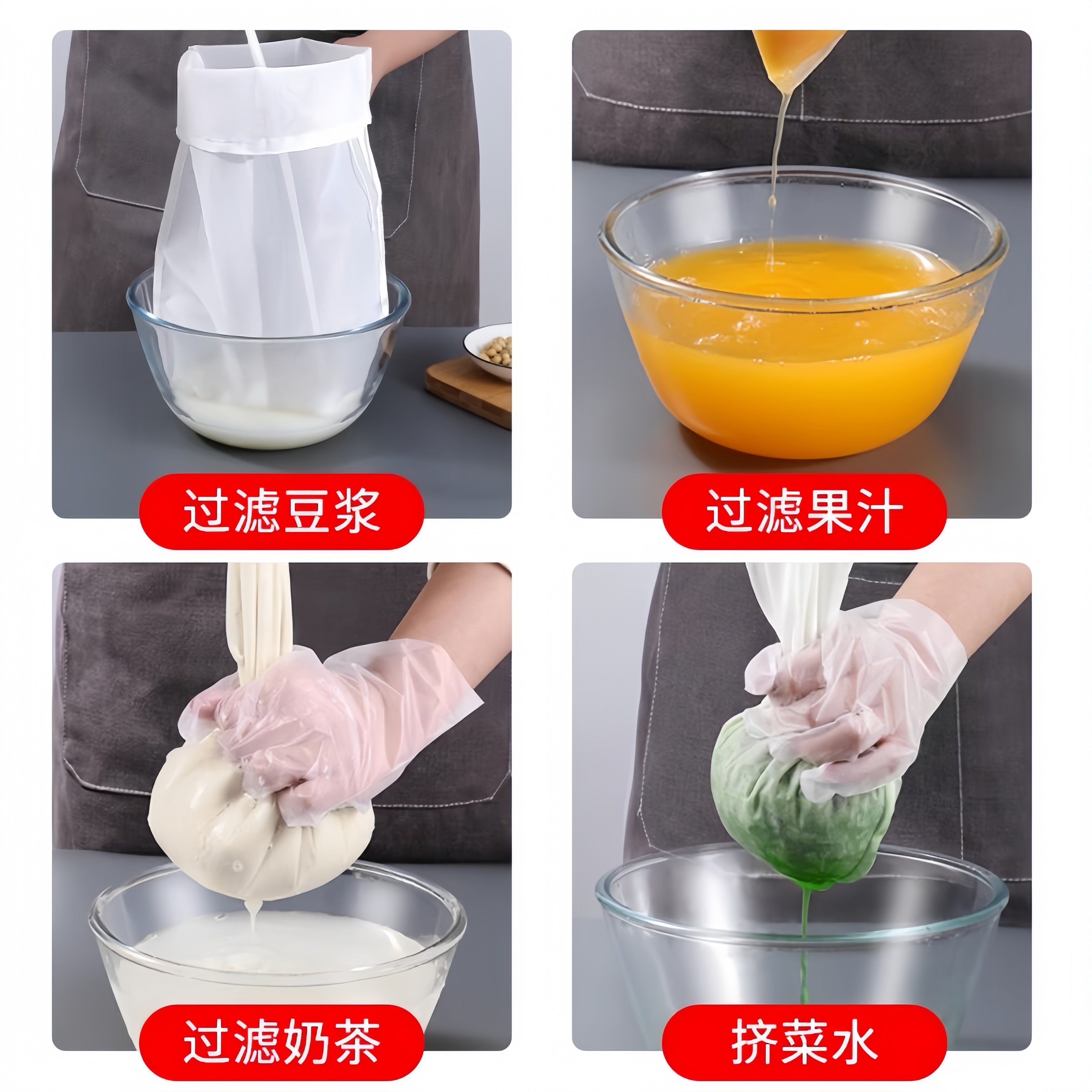 过滤豆浆

过滤果汁

过滤奶茶

挤菜水