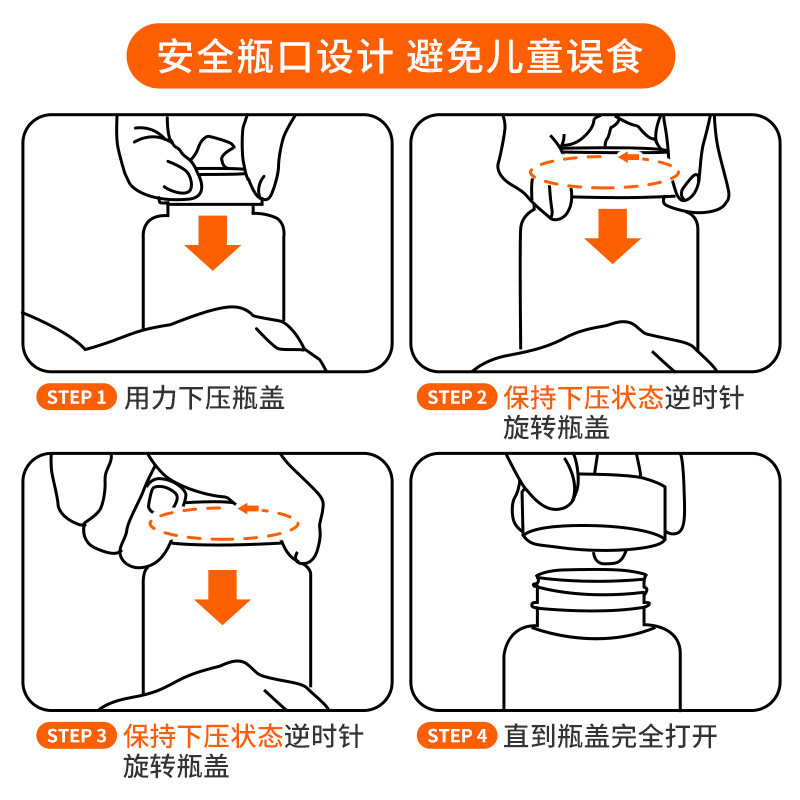 安全瓶口设计 避免儿童误食

STEP 1 用力下压瓶盖

STEP 2 保持下压状态逆时针旋转瓶盖

STEP 3 保持下压状态逆时针旋转瓶盖

STEP 4 直到瓶盖完全打开