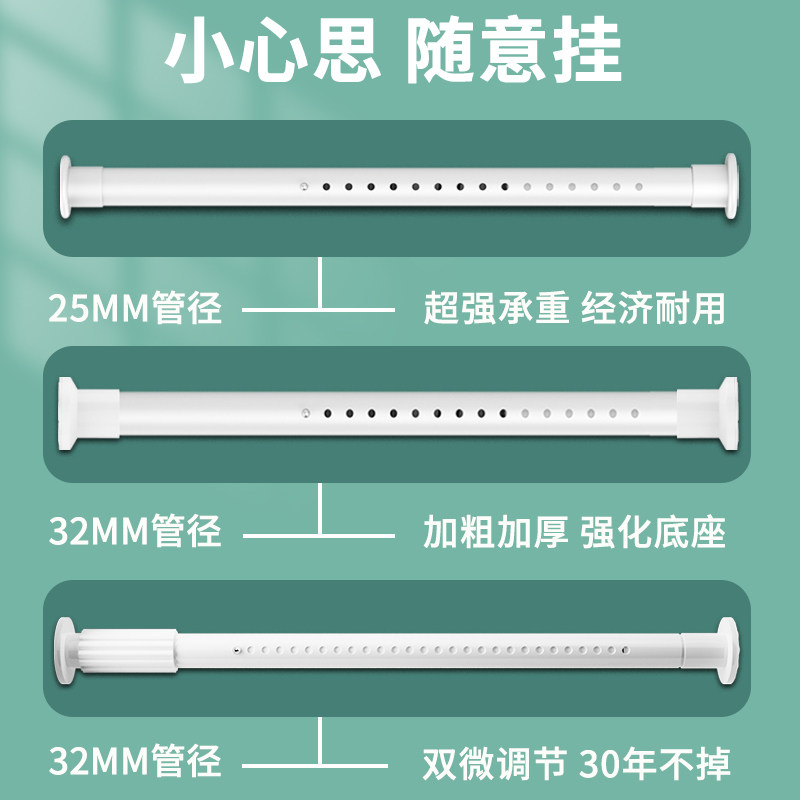 小心思 随意挂

25MM管径

超强承重 经济耐用

32MM管径

加粗加厚 强化底座

32MM管径

双微调节 30年不掉