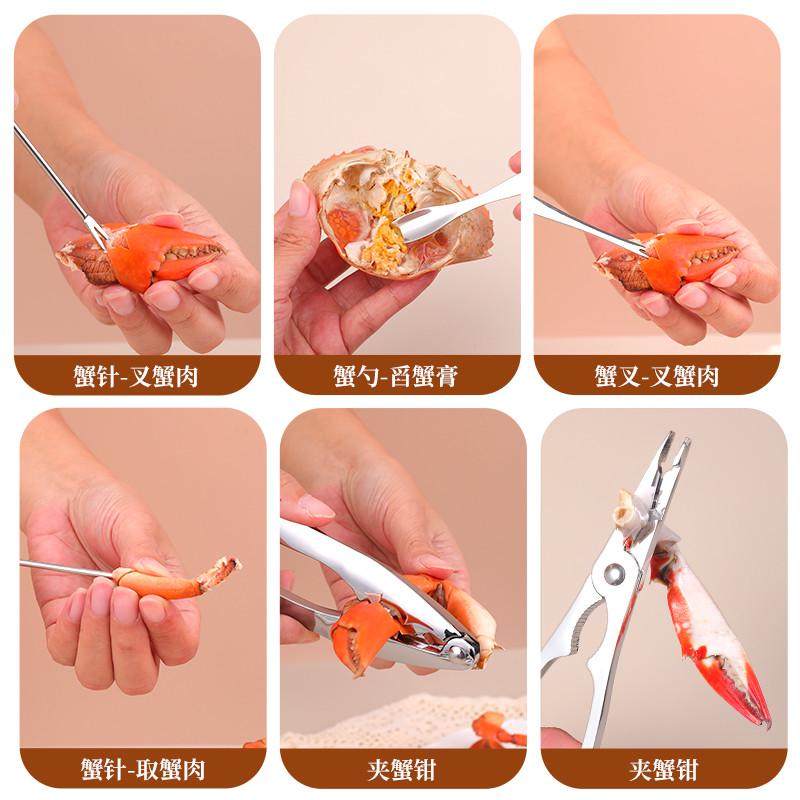 蟹针-叉蟹肉

蟹勺-舀蟹膏

蟹叉-叉蟹肉

蟹针-取蟹肉

夹蟹钳

夹蟹钳