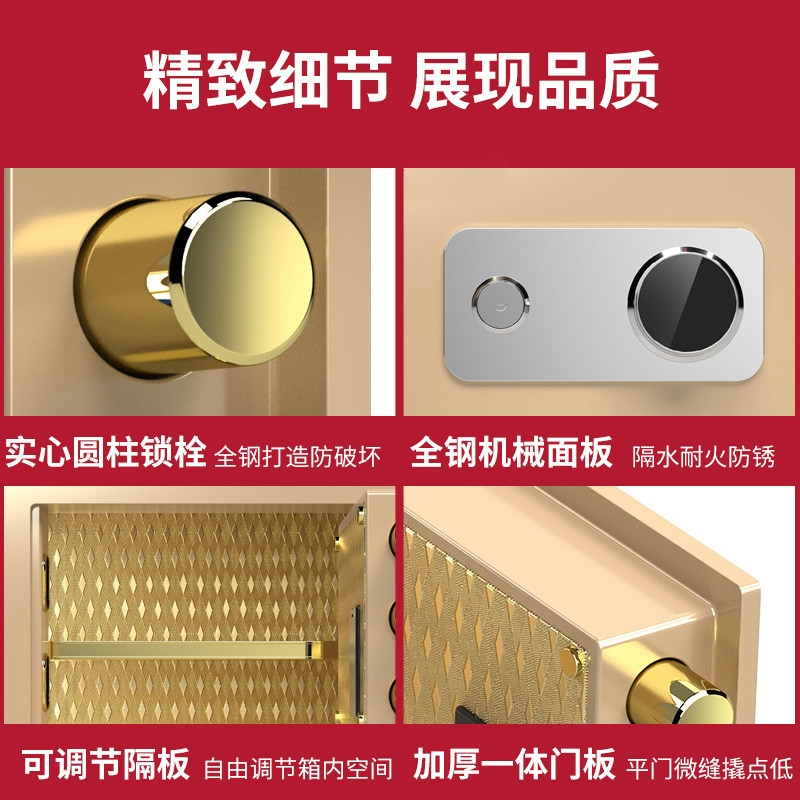 精致细节 展现品质

实心圆柱锁栓 全钢打造防破坏

全钢机械面板 隔水耐火防锈

可调节隔板 自由调节箱内空间

加厚一体门板 平门微缝撬点低