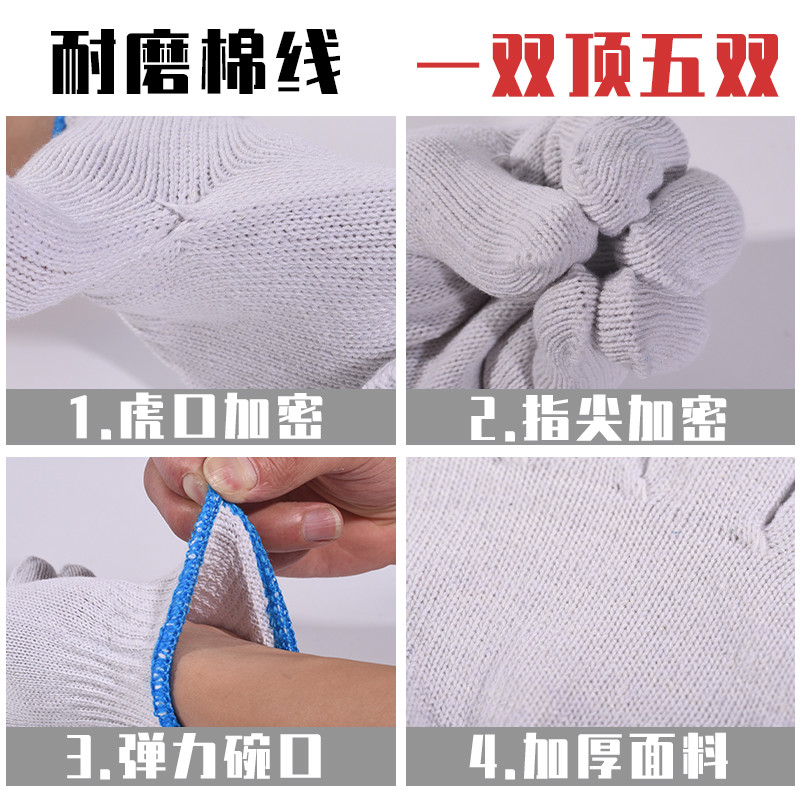 耐磨棉线 一双顶五双

1.虎口加密

2.指尖加密

3.弹力碗口

4.加厚面料