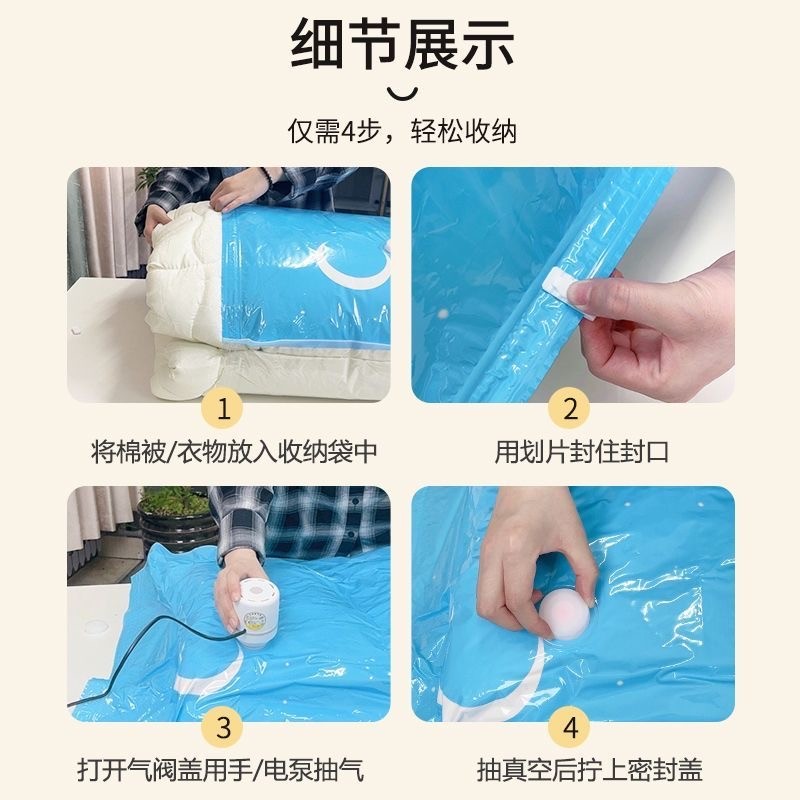 细节展示

仅需4步，轻松收纳

1
将棉被/衣物放入收纳袋中

2
用划片封住封口

3
打开气阀盖用手/电泵抽气

4
抽真空后拧上密封盖