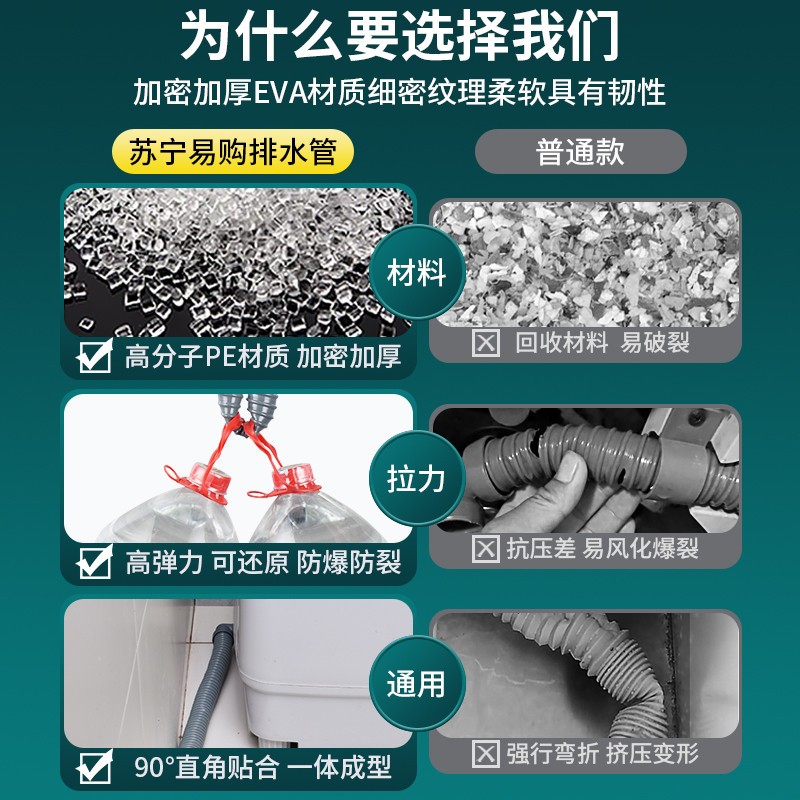 为什么要选择我们

加密加厚EVA材质细密纹理柔软具有韧性

苏宁易购排水管

普通款

材料

高分子PE材质 加密加厚

回收材料 易破裂

拉力

高弹力 可还原 防爆防裂

抗压差 易风化爆裂

通用

90°直角贴合 一体成型

强行弯折 挤压变形