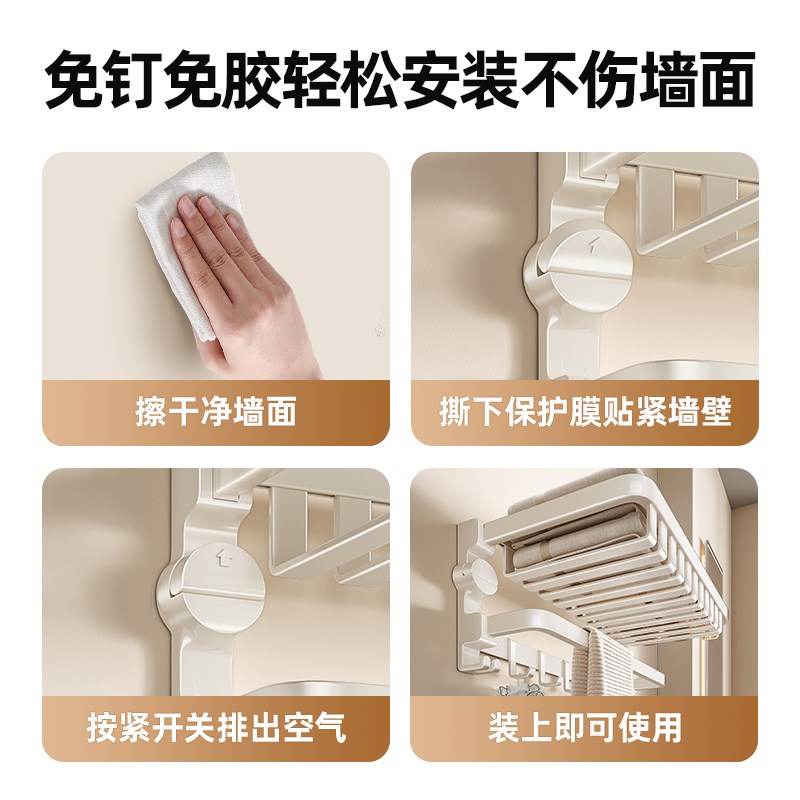 免钉免胶轻松安装不伤墙面

擦干净墙面

撕下保护膜贴紧墙壁

按紧开关排出空气

装上即可使用