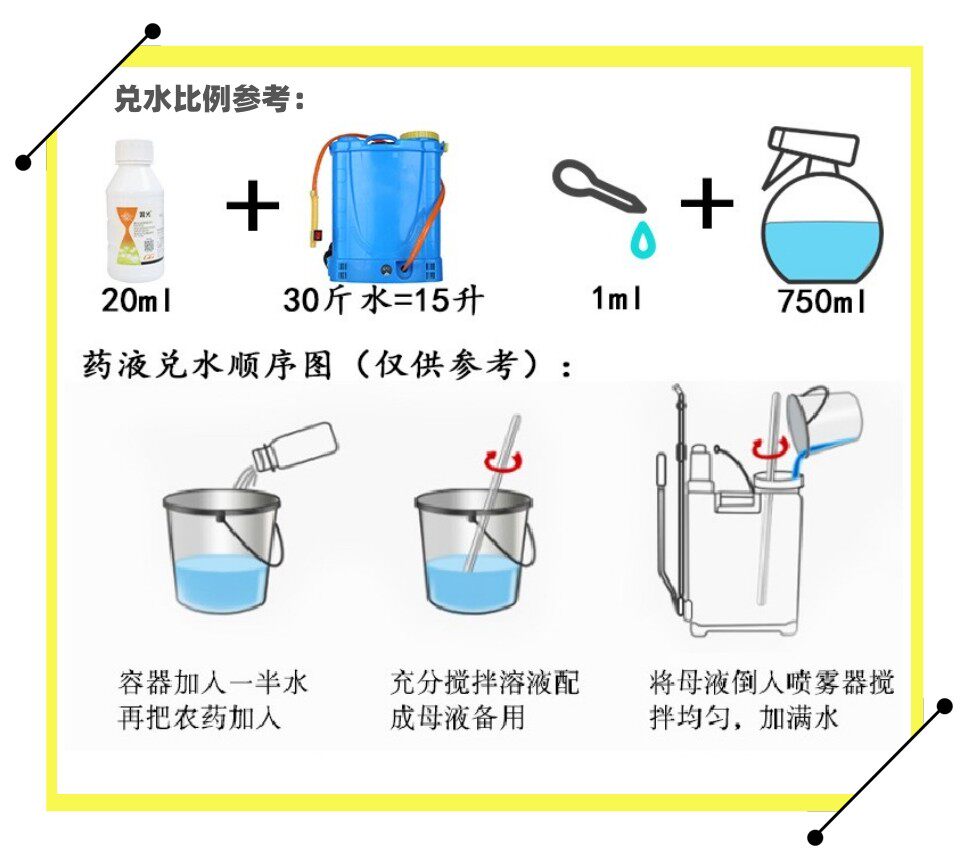 兑水比例参考：

20ml + 30斤水=15升

1ml + 750ml

药液兑水顺序图（仅供参考）：

容器加入一半水再把农药加入

充分搅拌溶液配成母液备用

将母液倒入喷雾器搅拌均匀，加满水