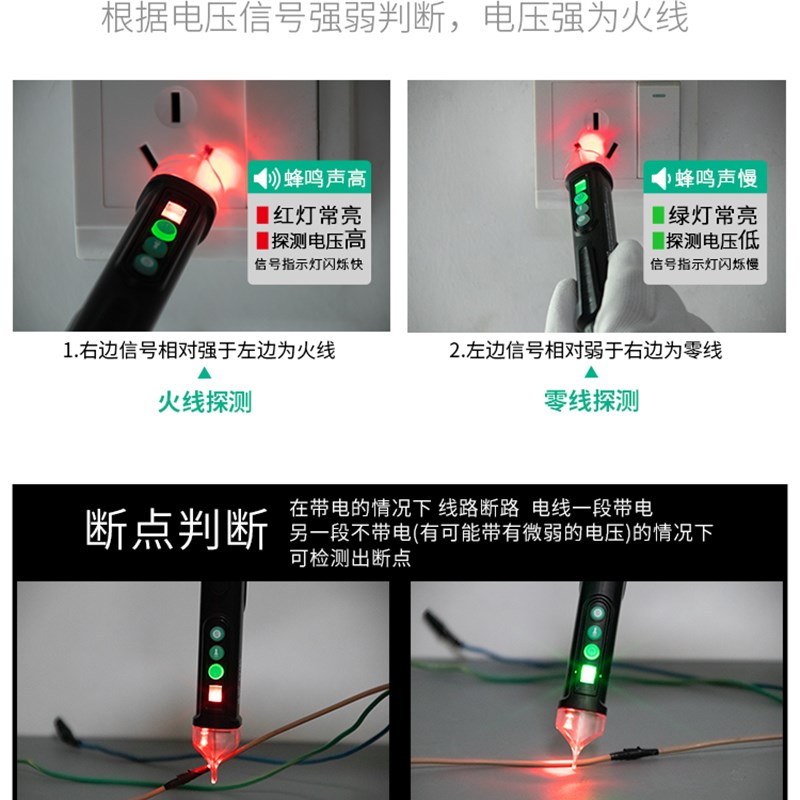 根据电压信号强弱判断，电压强为火线

蜂鸣声高
红灯常亮
探测电压高
信号指示灯闪烁快

1.右边信号相对强于左边为火线

火线探测

蜂鸣声慢
绿灯常亮
探测电压低
信号指示灯闪烁慢

2.左边信号相对弱于右边为零线

零线探测

断点判断

在带电的情况下 线路断路 电线一段带电
另一段不带电(有可能带有微弱的电压)的情况下
可检测出断点