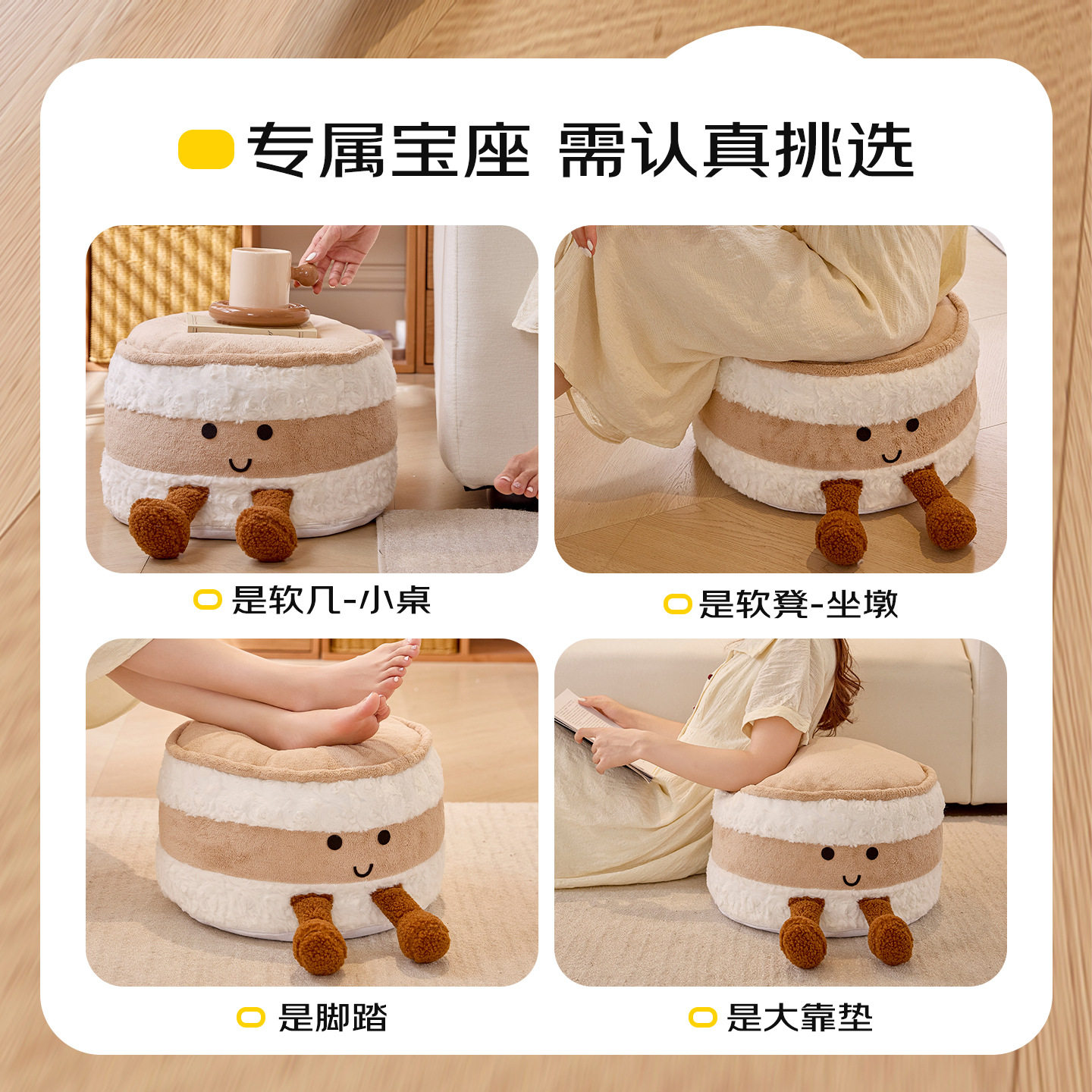 专属宝座 需认真挑选

是软几-小桌

是软凳-坐墩

是脚踏

是大靠垫