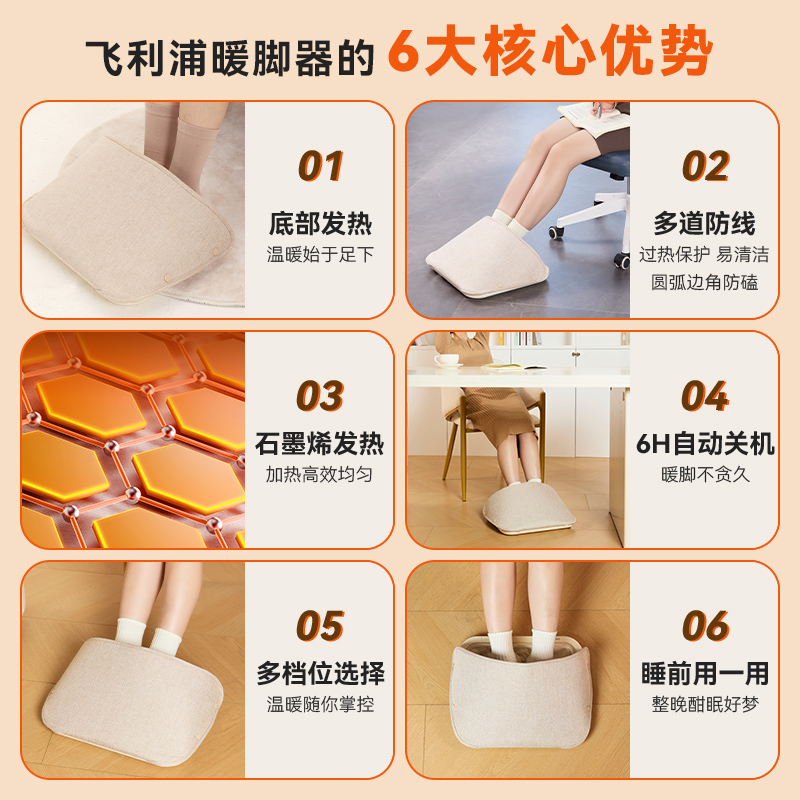 飞利浦暖脚器的 6大核心优势

01
底部发热
温暖始于足下

02
多道防线
过热保护 易清洁
圆弧边角防磕

03
石墨烯发热
加热高效均匀

04
6H自动关机
暖脚不贪久

05
多档位选择
温暖随你掌控

06
睡前用一用
整晚酣眠好梦