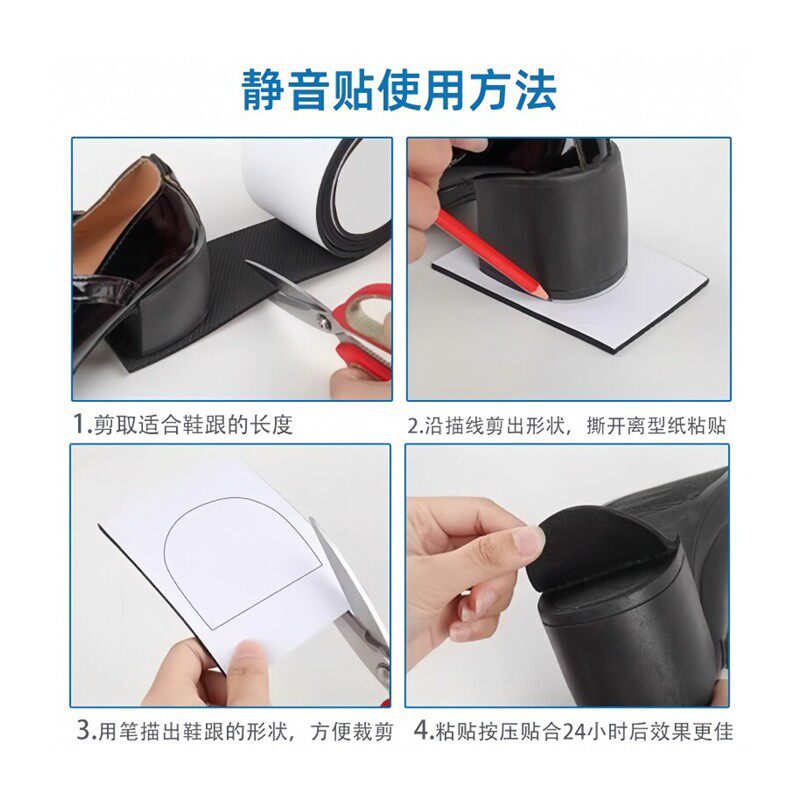 静音贴使用方法

1.剪取适合鞋跟的长度

2.沿描线剪出形状，撕开离型纸粘贴

3.用笔描出鞋跟的形状，方便裁剪

4.粘贴按压贴合24小时后效果更佳