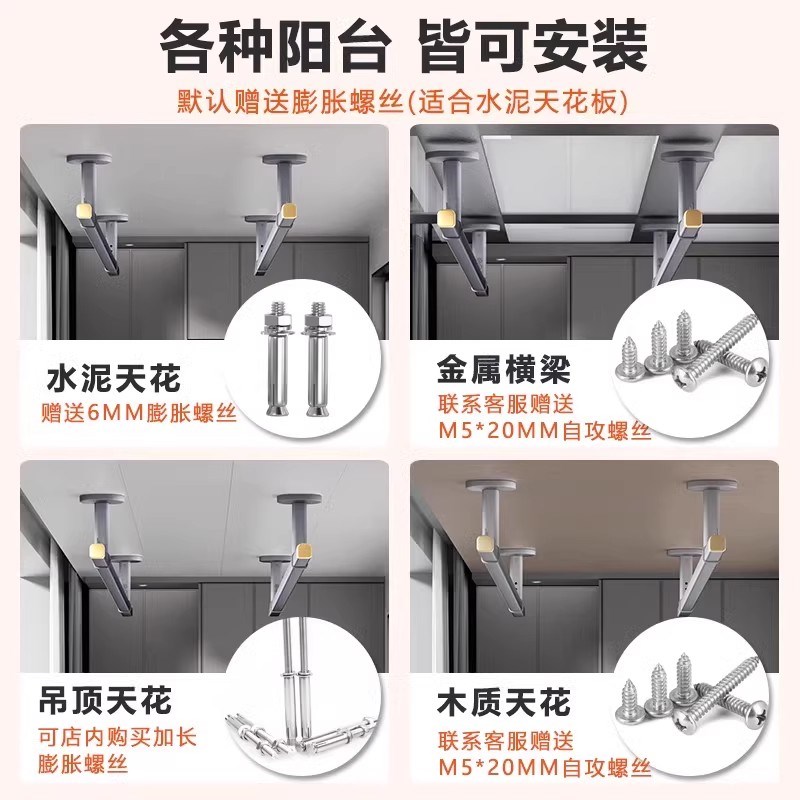 各种阳台 皆可安装

默认赠送膨胀螺丝(适合水泥天花板)

水泥天花
赠送6MM膨胀螺丝

金属横梁
联系客服赠送
M5*20MM自攻螺丝

吊顶天花
可店内购买加长
膨胀螺丝

木质天花
联系客服赠送
M5*20MM自攻螺丝