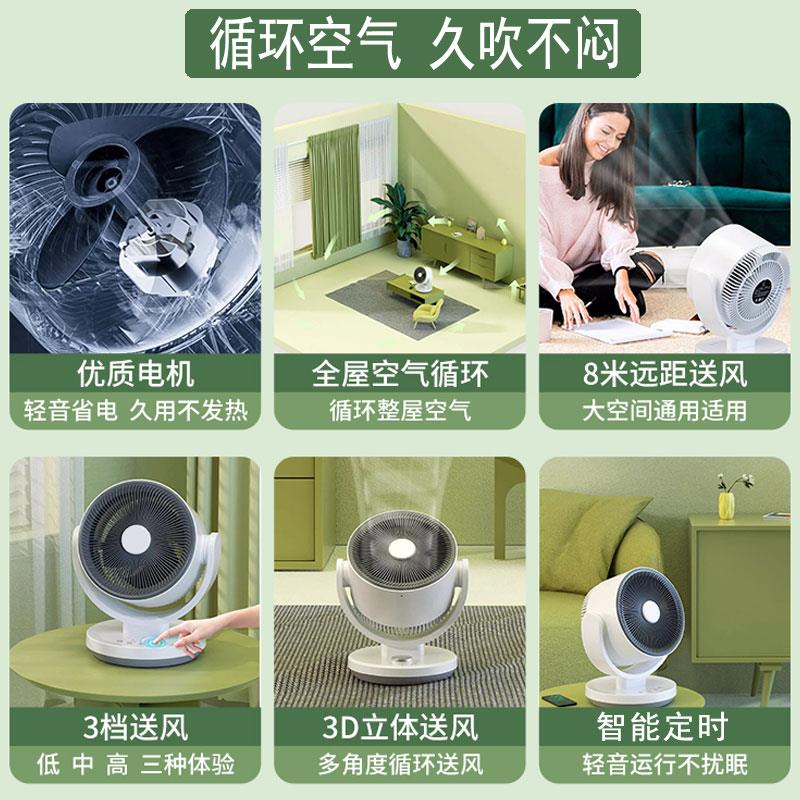 循环空气 久吹不闷

优质电机
轻音省电 久用不发热

全屋空气循环
循环整屋空气

8米远距送风
大空间通用适用

3档送风
低 中 高 三种体验

3D立体送风
多角度循环送风

智能定时
轻音运行不扰眠