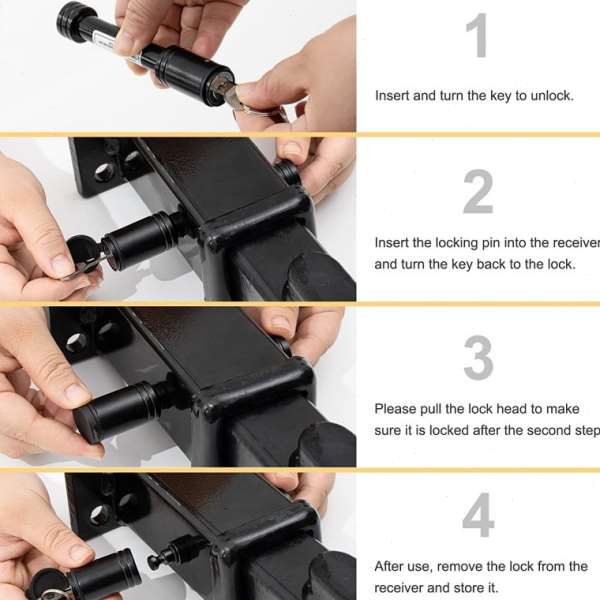 1

Insert and turn the key to unlock.

2

Insert the locking pin into the receiver and turn the key back to the lock.

3

Please pull the lock head to make sure it is locked after the second step

4

After use, remove the lock from the receiver and store it.