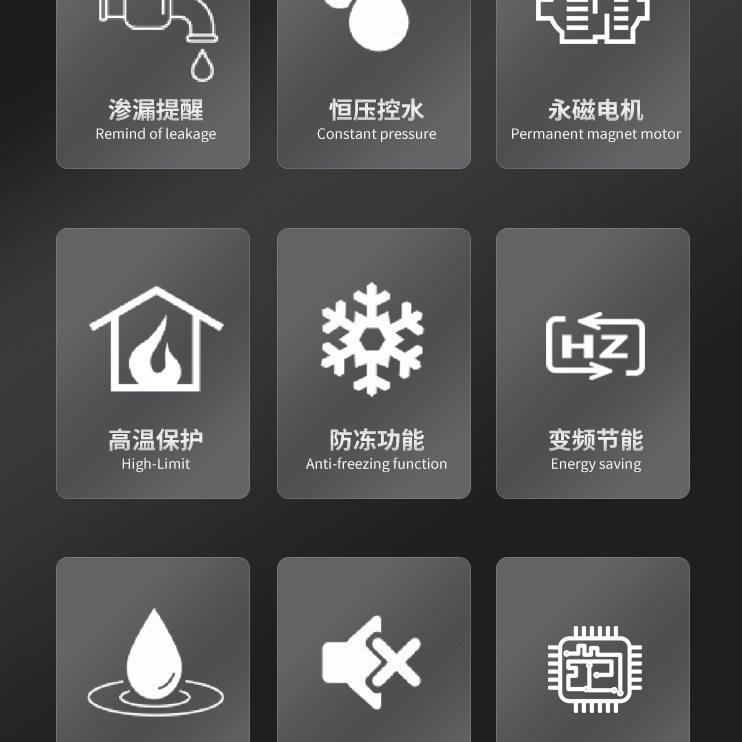 渗漏提醒
Remind of leakage

恒压控水
Constant pressure

永磁电机
Permanent magnet motor

高温保护
High-Limit

防冻功能
Anti-freezing function

HZ

变频节能
Energy saving