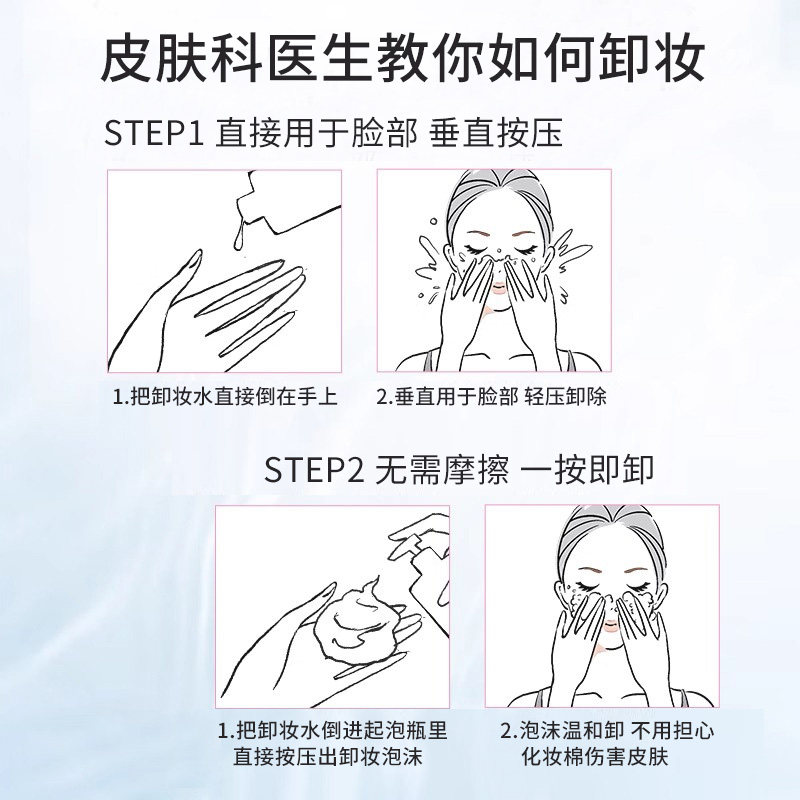 皮肤科医生教你如何卸妆

STEP1 直接用于脸部 垂直按压

1.把卸妆水直接倒在手上

2.垂直用于脸部 轻压卸除

STEP2 无需摩擦 一按即卸

1.把卸妆水倒进起泡瓶里 直接按压出卸妆泡沫

2.泡沫温和卸 不用担心 化妆棉伤害皮肤