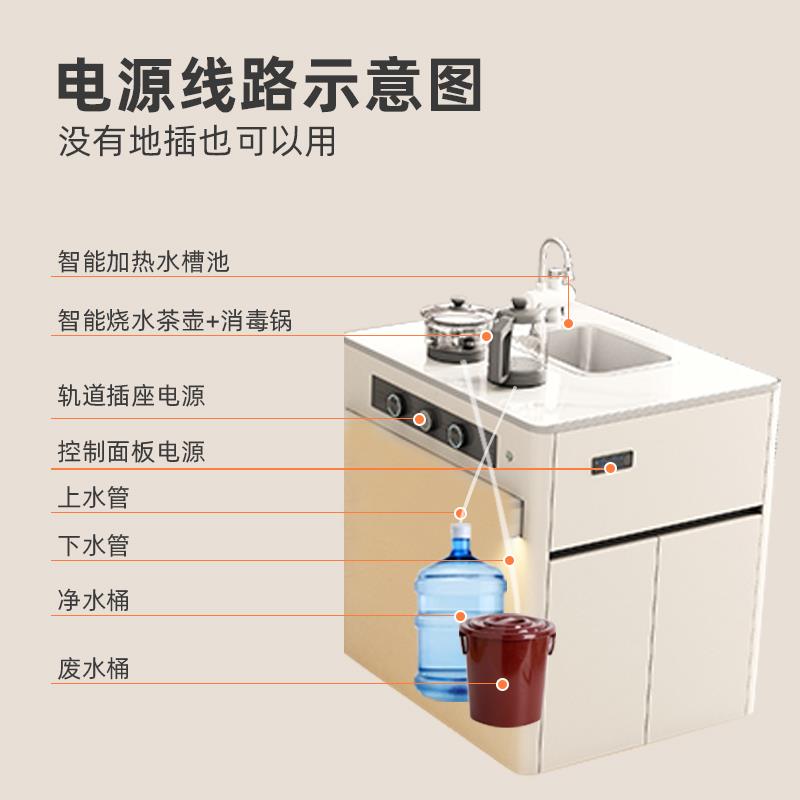 电源线路示意图
没有地插也可以用

智能加热水槽池

智能烧水茶壶+消毒锅

轨道插座电源

控制面板电源

上水管

下水管

净水桶

废水桶