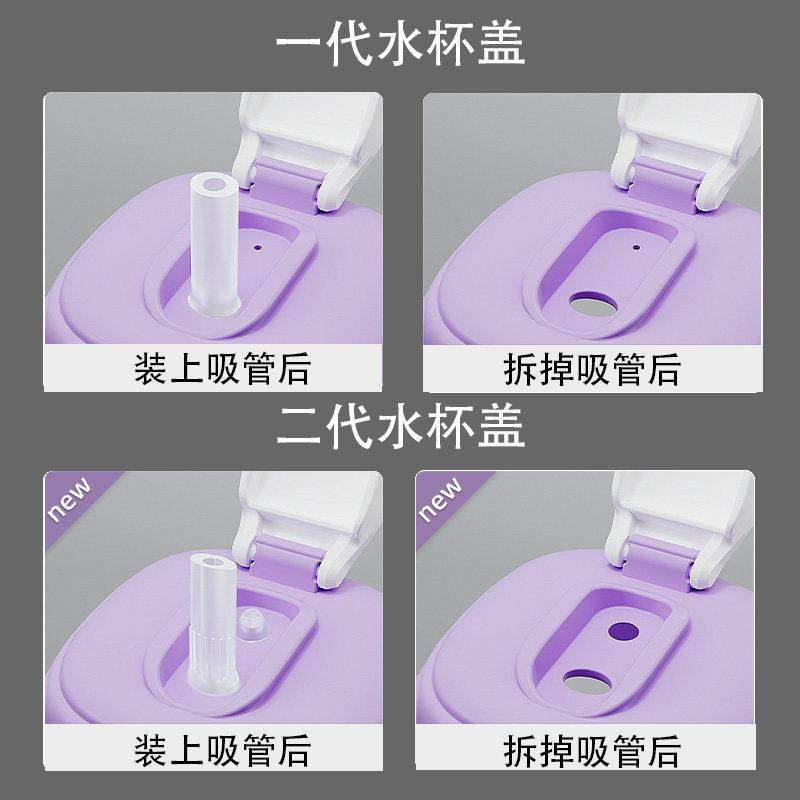 一代水杯盖

装上吸管后

拆掉吸管后

二代水杯盖

new

装上吸管后

new

拆掉吸管后