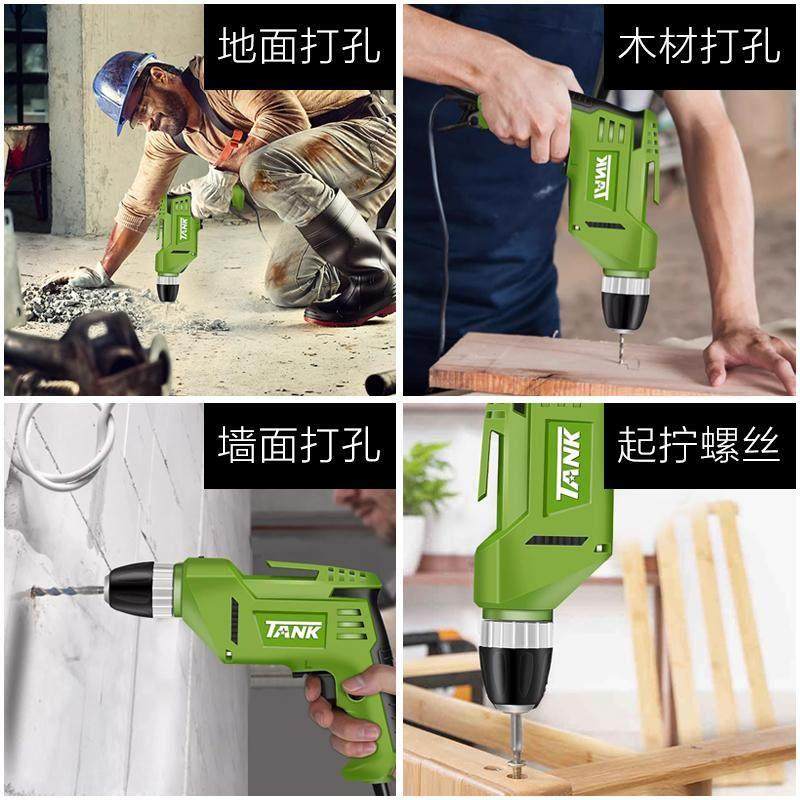 地面打孔

TANK

木材打孔

TANK

墙面打孔

TANK

起拧螺丝

TANK