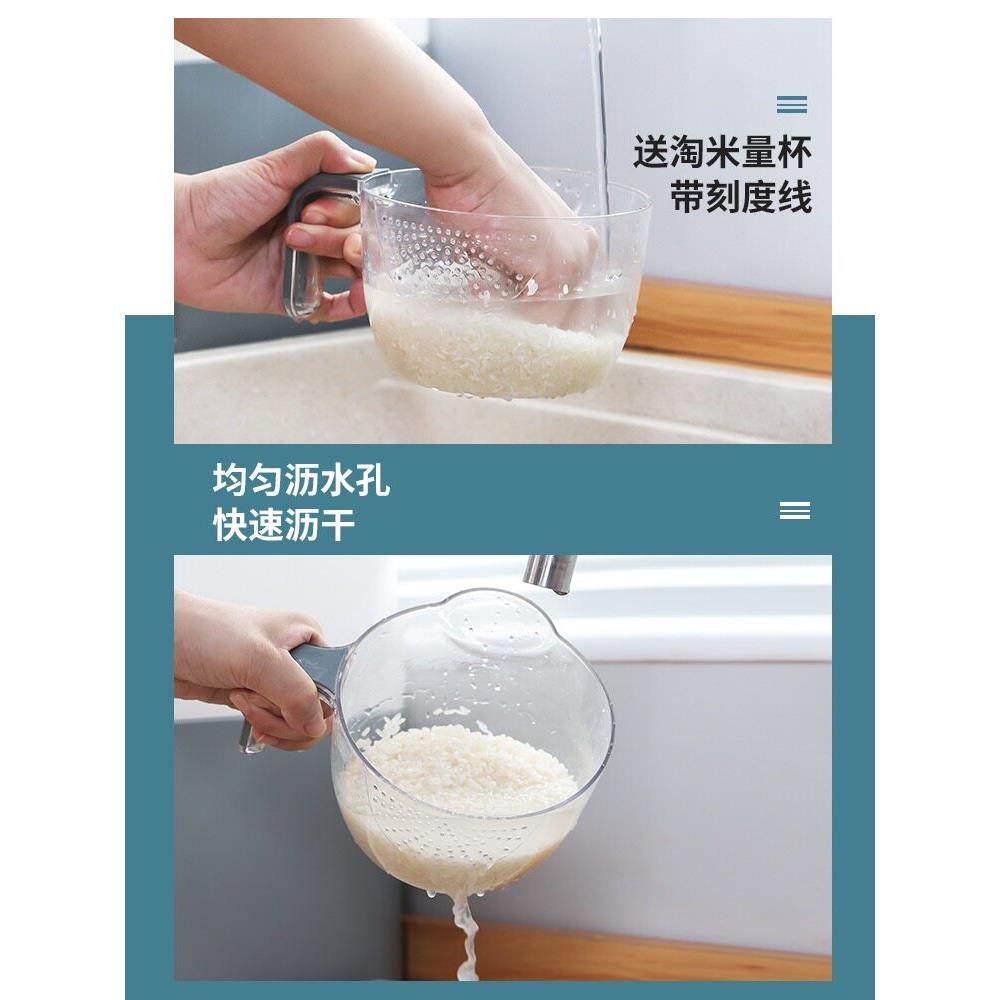 送淘米量杯
带刻度线

均匀沥水孔
快速沥干