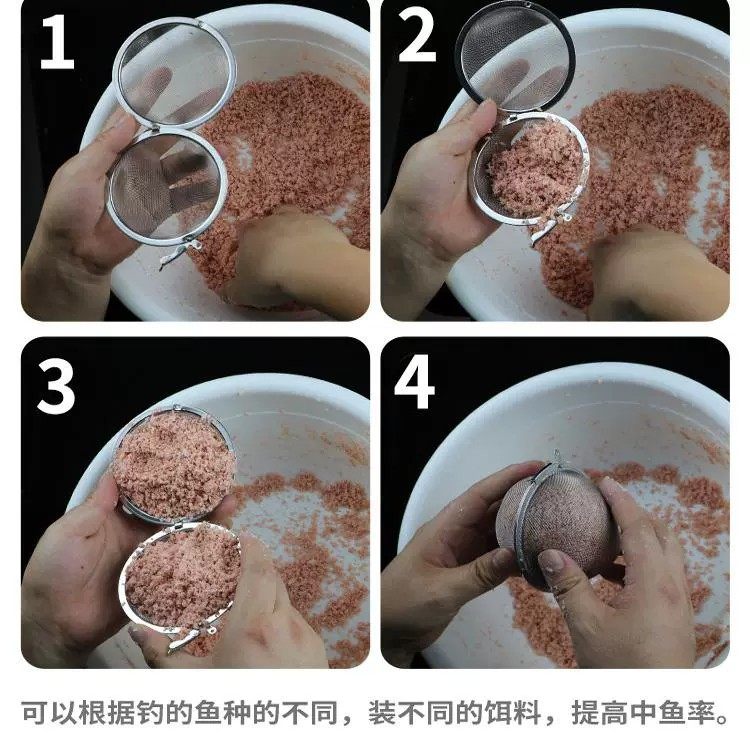 1

2

3

4

可以根据钓的鱼种的不同，装不同的饵料，提高中鱼率。