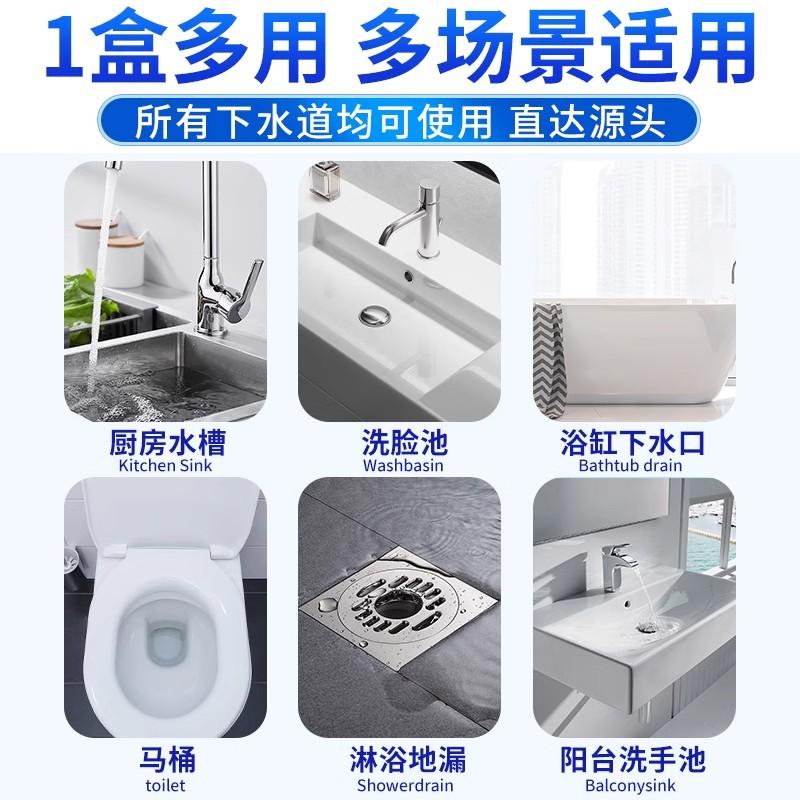 1盒多用 多场景适用

所有下水道均可使用 直达源头

厨房水槽
Kitchen Sink

洗脸池
Washbasin

浴缸下水口
Bathtub drain

马桶
toilet

淋浴地漏
Showerdrain

阳台洗手池
Balconysink