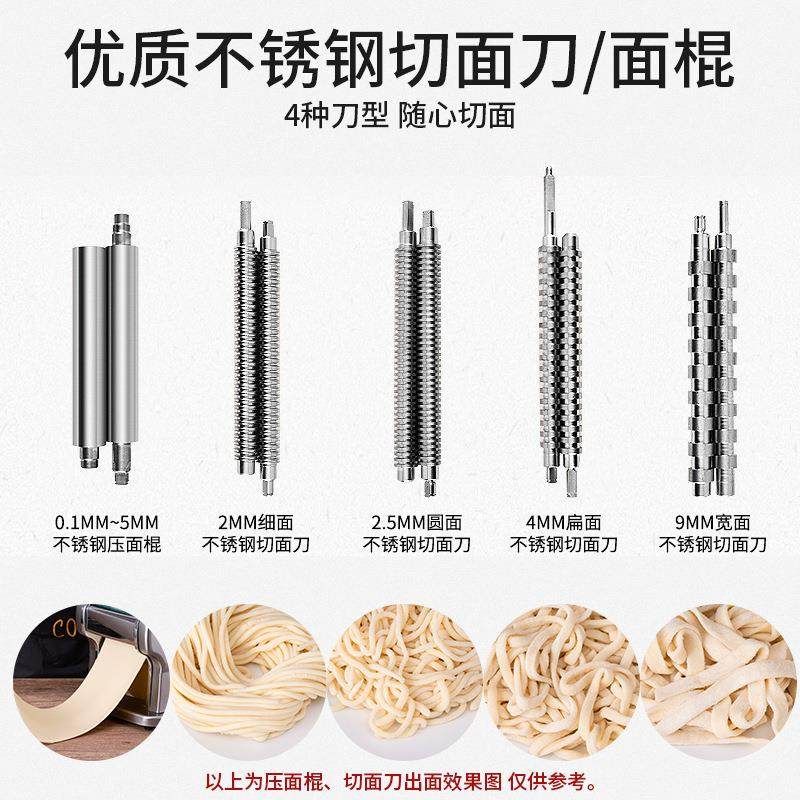 优质不锈钢切面刀/面棍

4种刀型 随心切面

0.1MM~5MM
不锈钢压面棍

2MM细面
不锈钢切面刀

2.5MM圆面
不锈钢切面刀

4MM扁面
不锈钢切面刀

9MM宽面
不锈钢切面刀

CO

以上为压面棍、切面刀出面效果图 仅供参考。