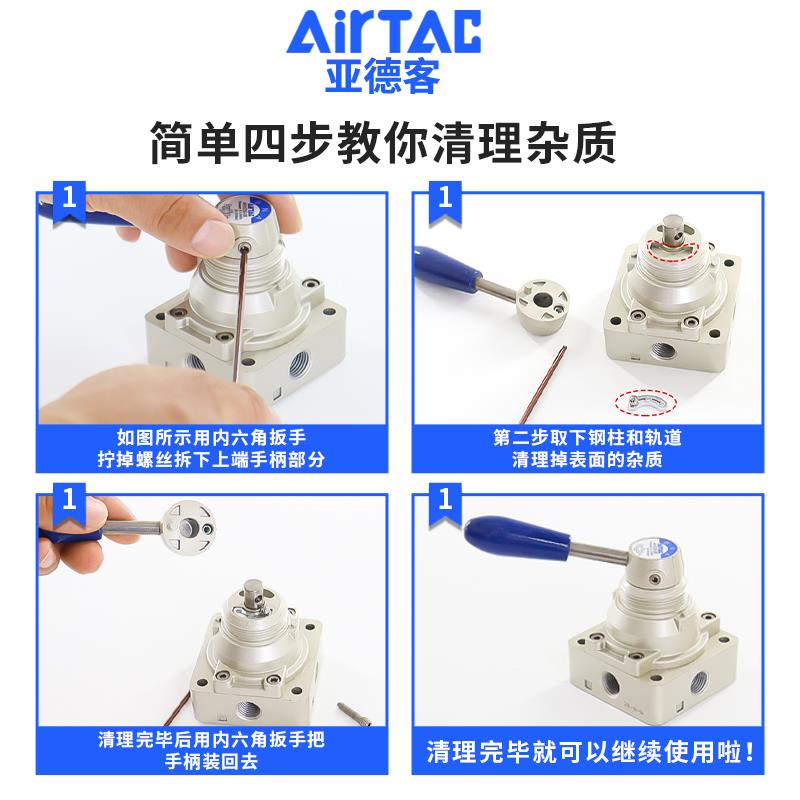 AirTAC
亚德客

简单四步教你清理杂质

1

如图所示用内六角扳手
拧掉螺丝拆下上端手柄部分

1

第二步取下钢柱和轨道
清理掉表面的杂质

1

清理完毕后用内六角扳手把
手柄装回去

1

清理完毕就可以继续使用啦！