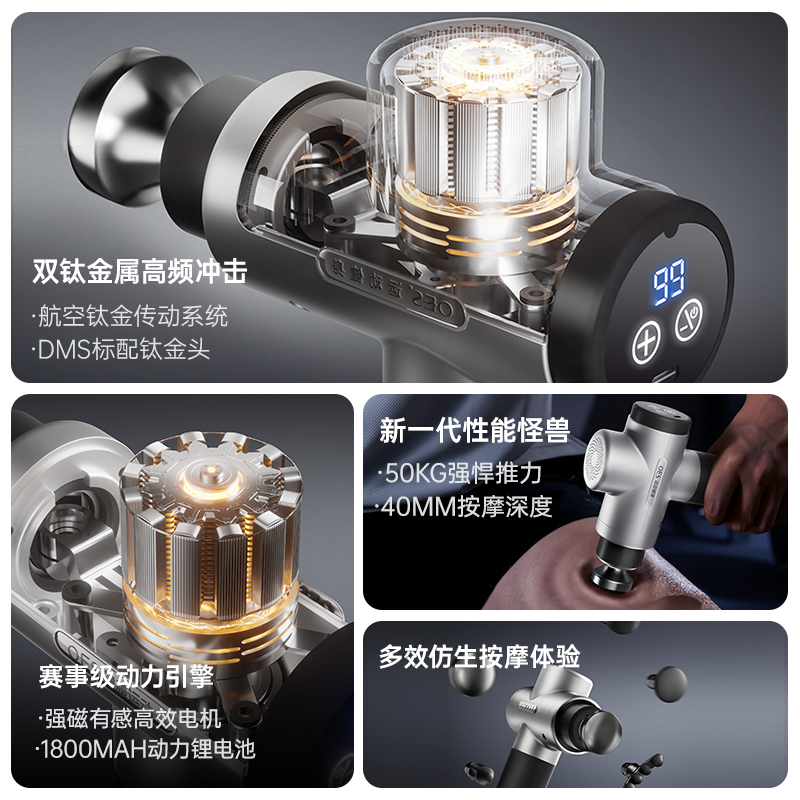 双钛金属高频冲击
·航空钛金传动系统
·DMS标配钛金头

99

赛事级动力引擎
·强磁有感高效电机
·1800MAH动力锂电池

新一代性能怪兽
·50KG强悍推力
·40MM按摩深度

多效仿生按摩体验